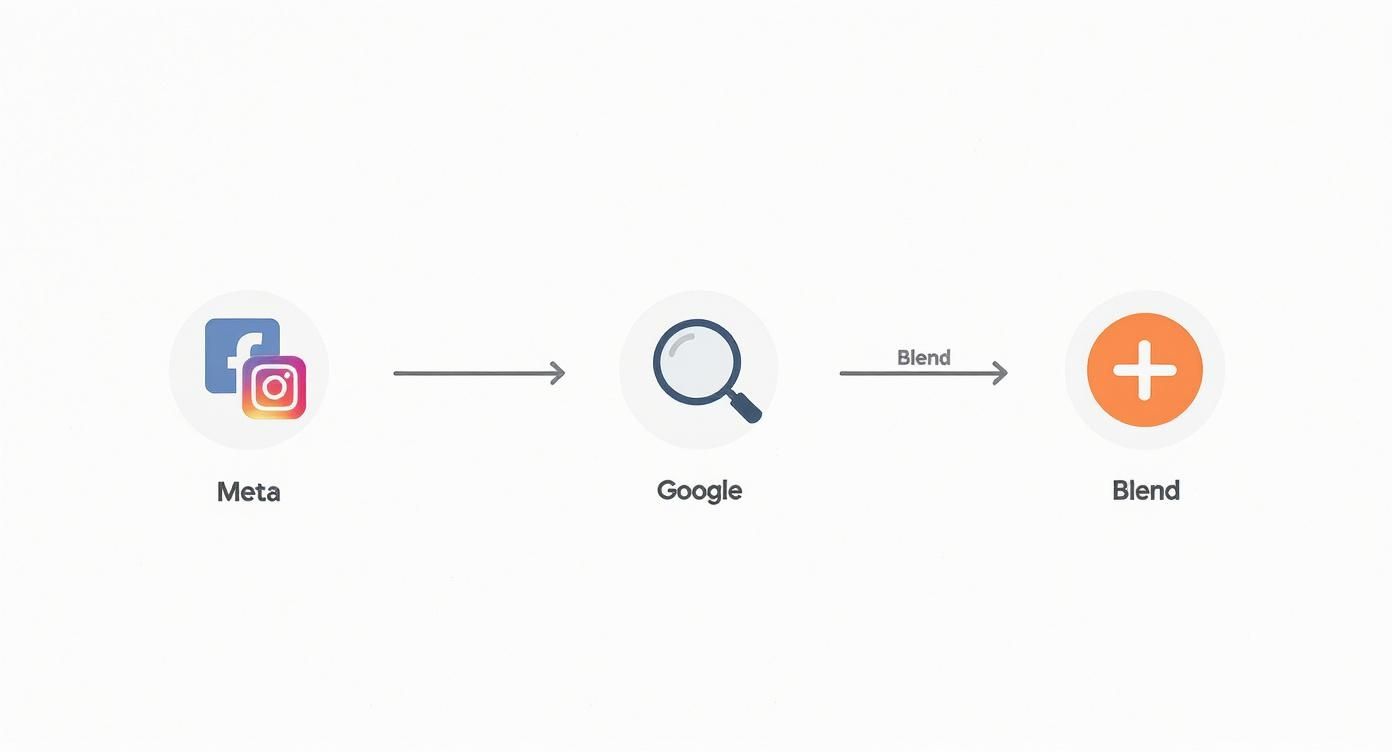 Meta

Google

Blend

Blend