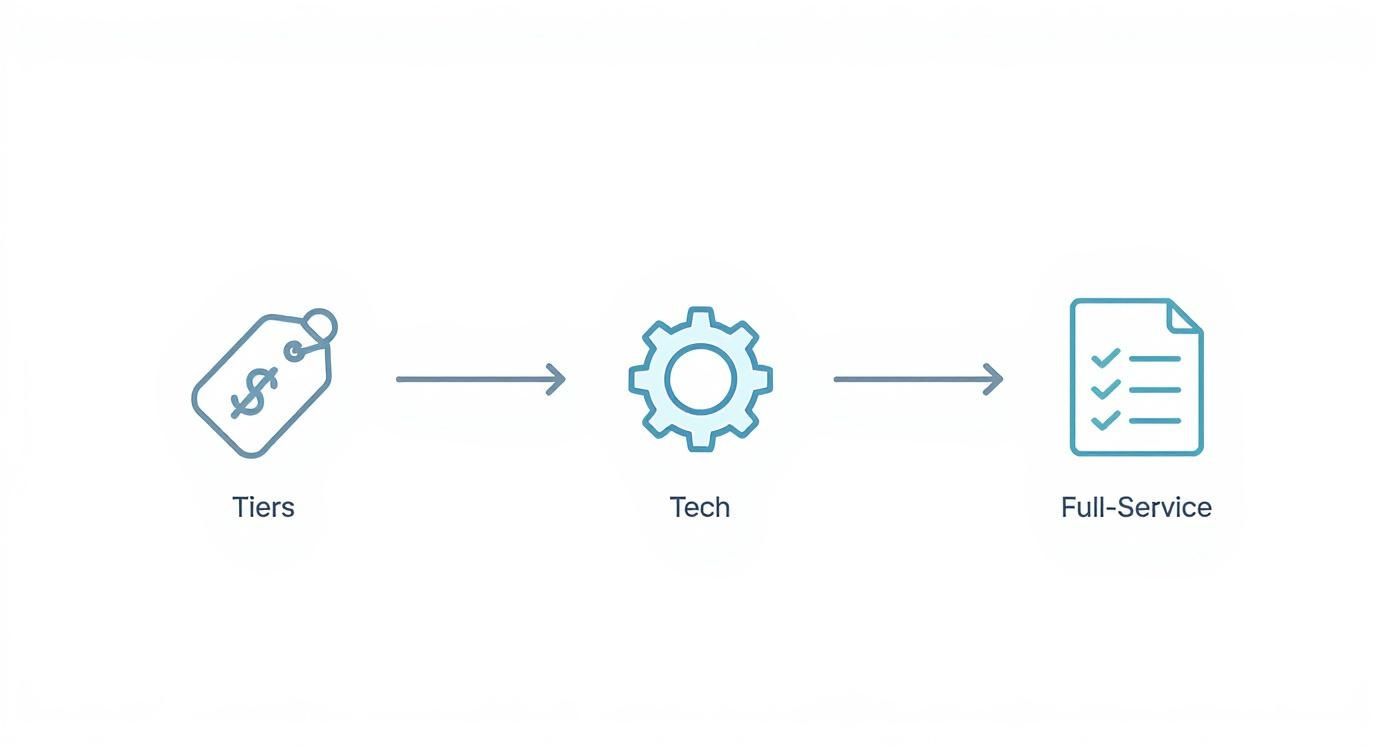 $

Tiers

Tech

Full-Service