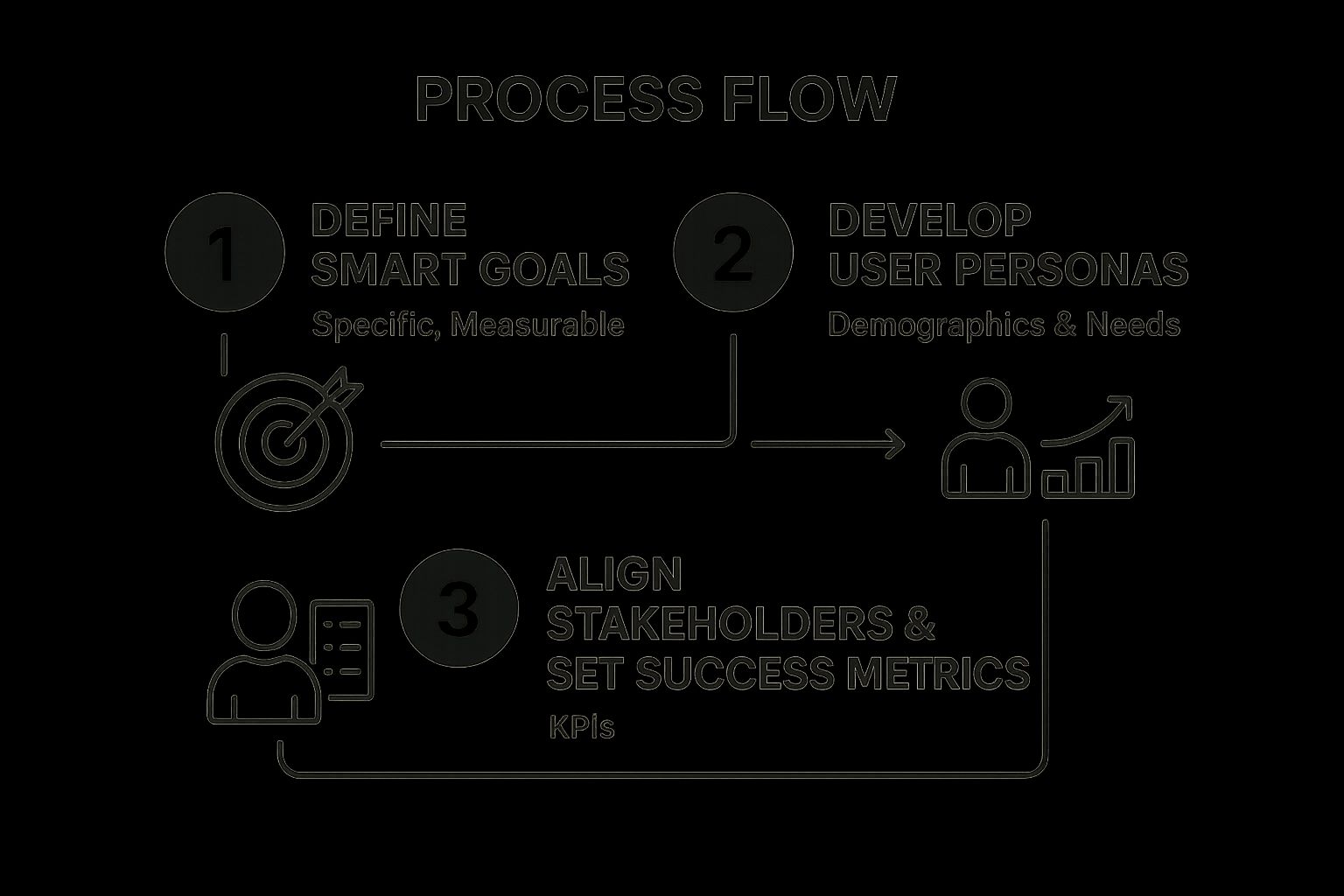 PROCESS FLOW

1

DEFINE SMART GOALS

Specific, Measurable

2

DEVELOP USER PERSONAS

Demographics & Needs

3

ALIGN STAKEHOLDERS & SET SUCCESS METRICS

KPIs