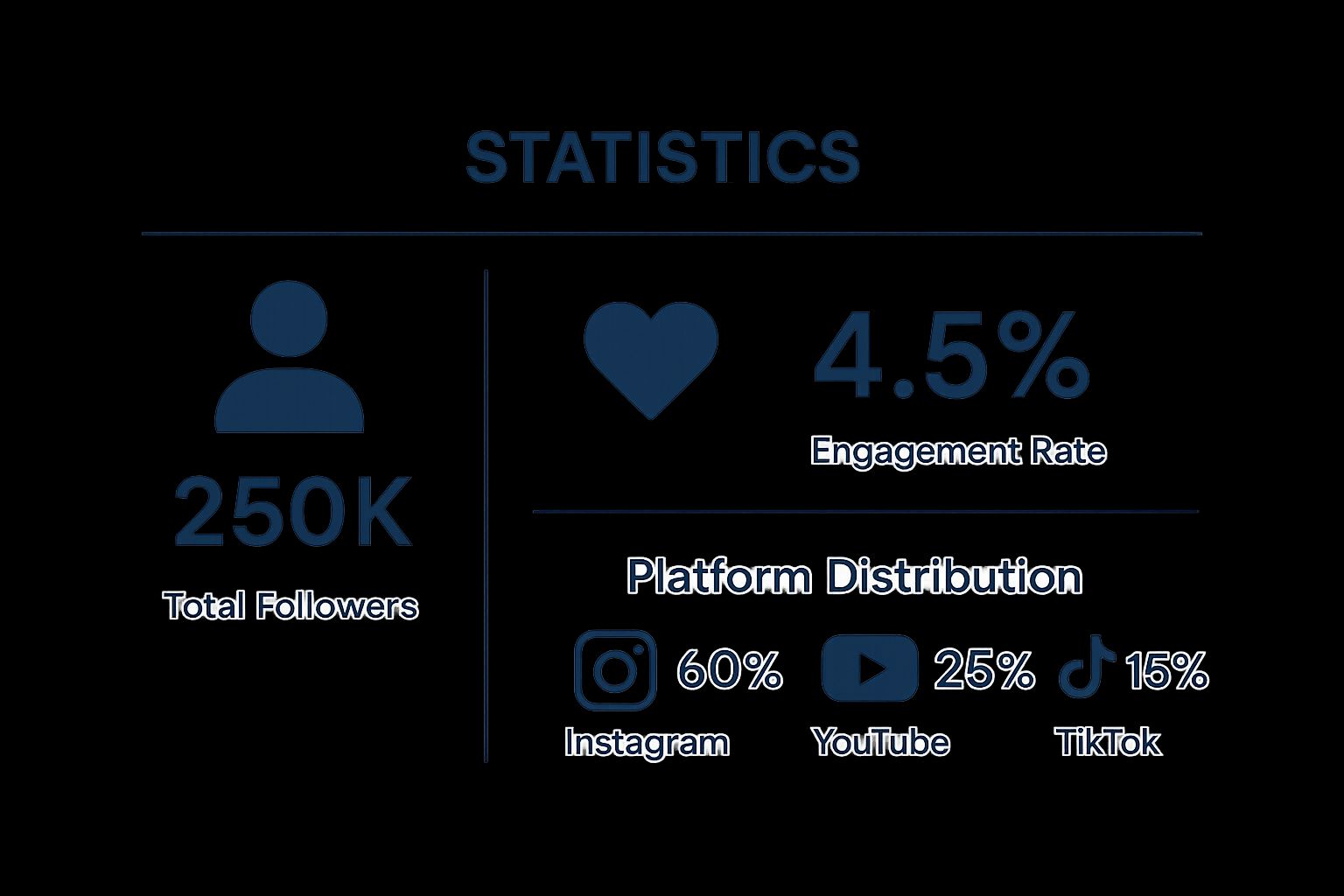 STATISTICS

250K
Total Followers

4.5%
Engagement Rate

Platform Distribution

60%
Instagram

25%
YouTube

15%
TikTok