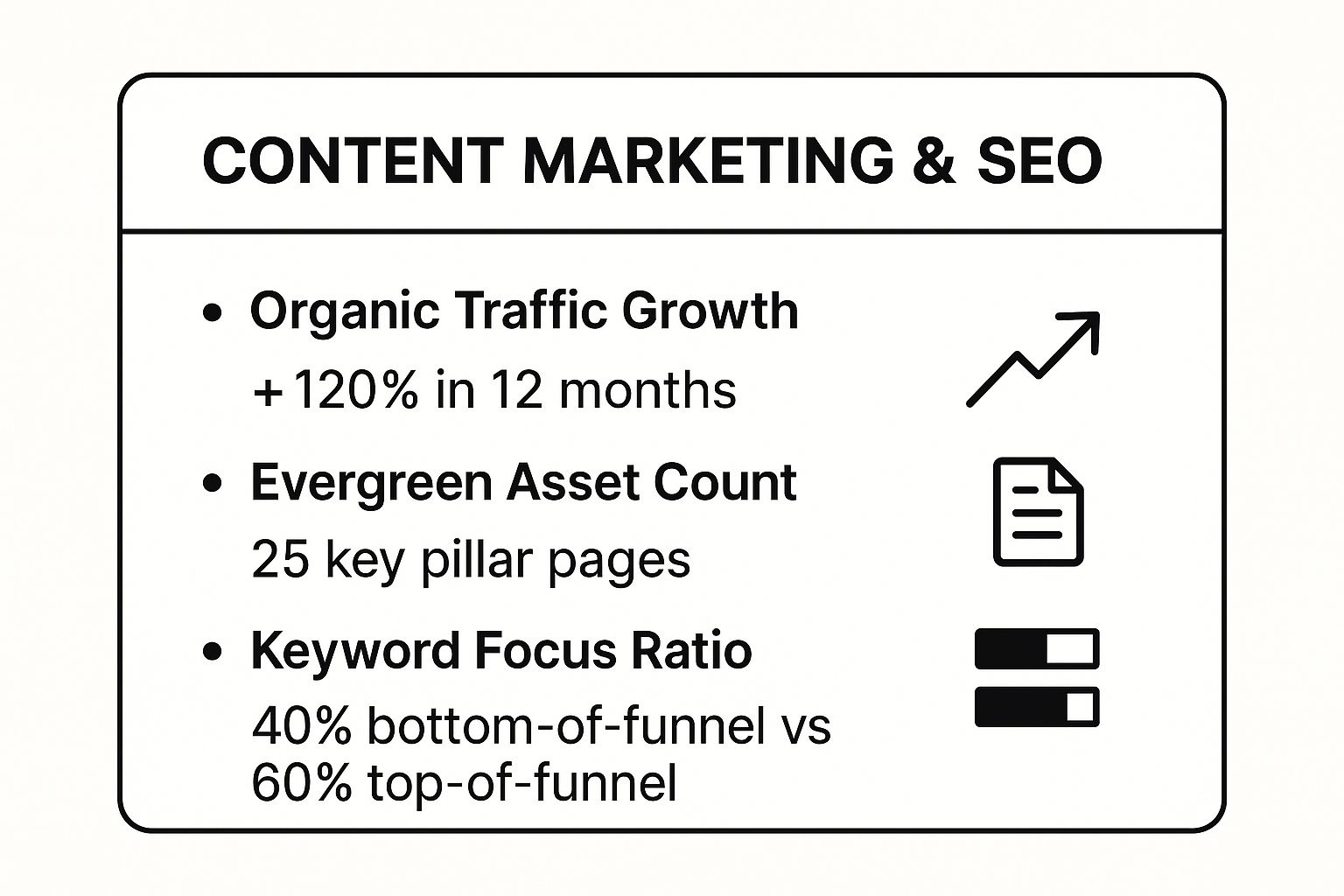 CONTENT MARKETING & SEO

• Organic Traffic Growth
+120% in 12 months

• Evergreen Asset Count
25 key pillar pages

• Keyword Focus Ratio
40% bottom-of-funnel vs 60% top-of-funnel