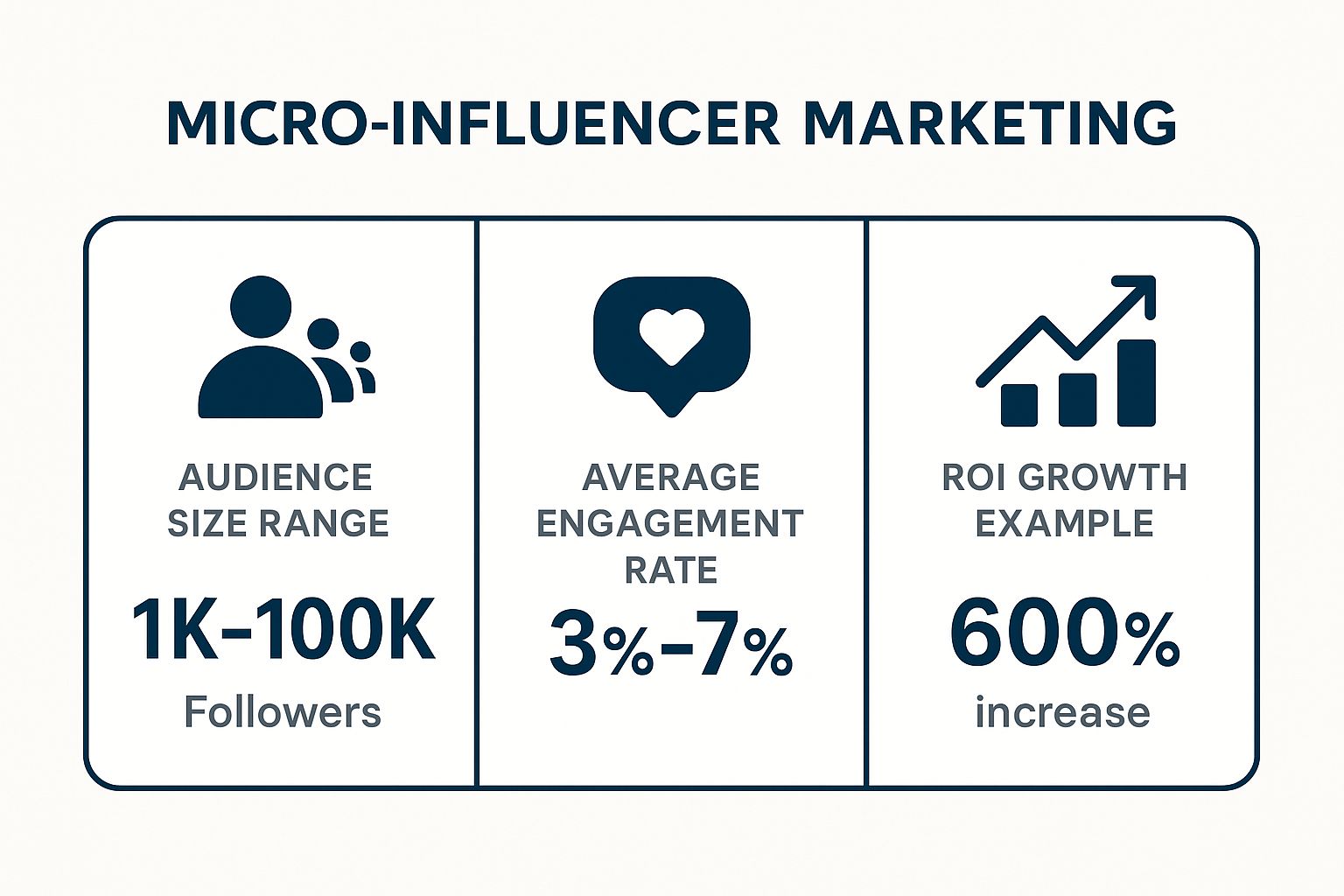 MICRO-INFLUENCER MARKETING

AUDIENCE SIZE RANGE

1K–100K

Followers

AVERAGE ENGAGEMENT RATE

3%–7%

ROI GROWTH EXAMPLE

600%

increase