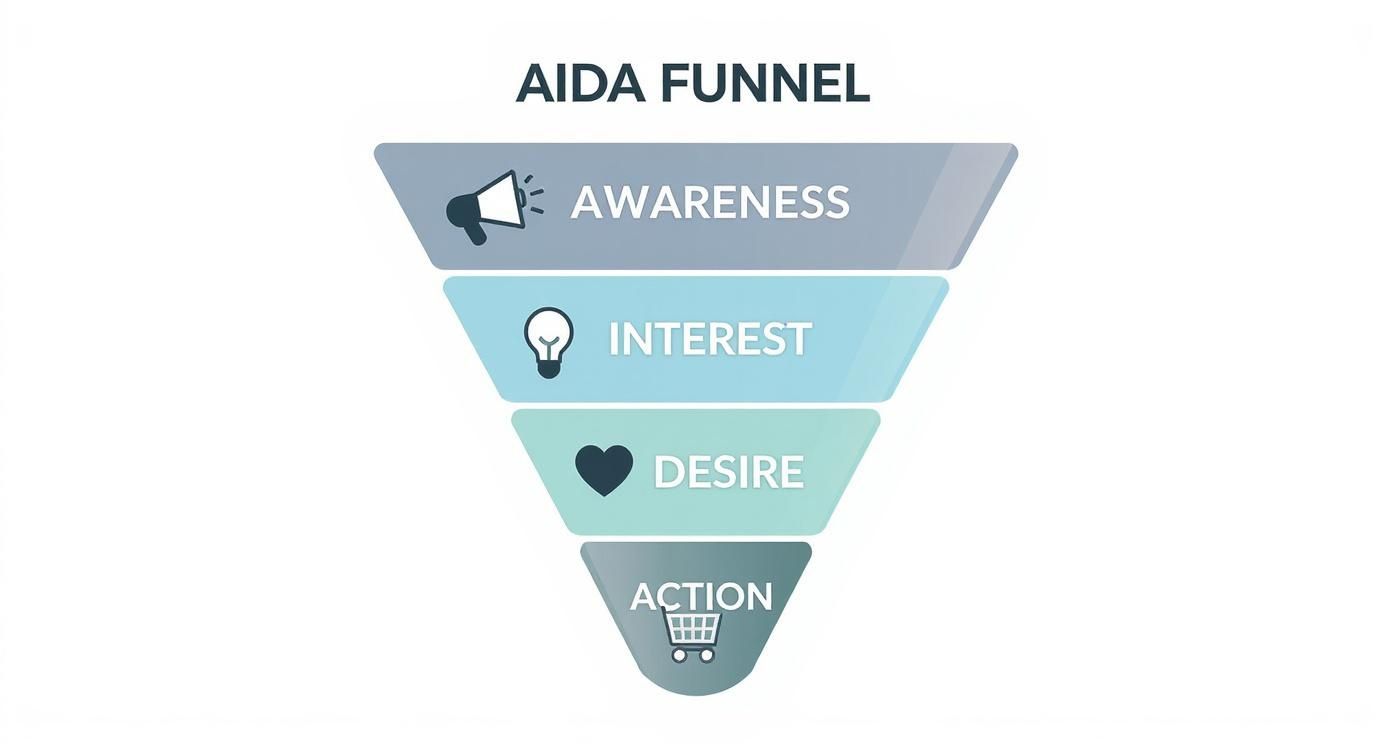 AIDA FUNNEL

AWARENESS

INTEREST

DESIRE

ACTION