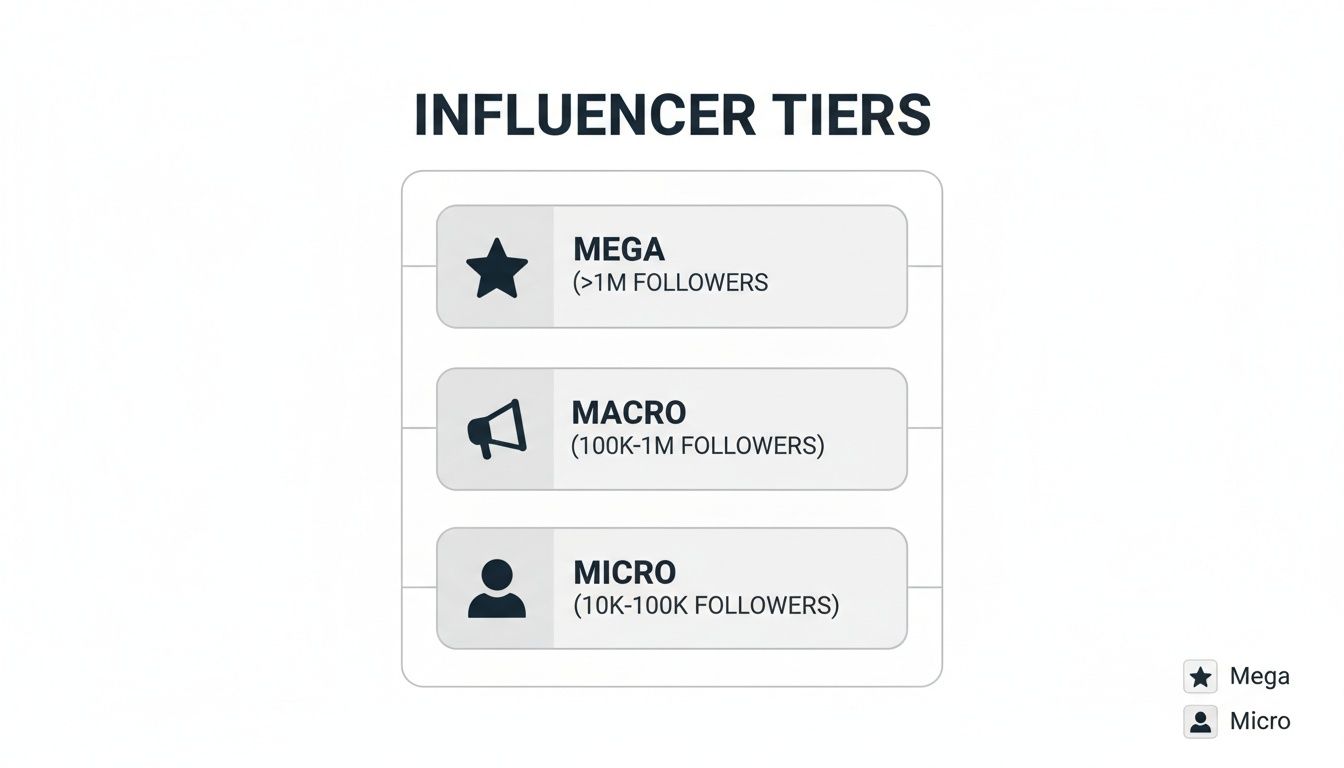 INFLUENCER TIERS

MEGA
(>1M FOLLOWERS

MACRO
(100K-1M FOLLOWERS)

MICRO
(10K-100K FOLLOWERS)

Mega
Micro