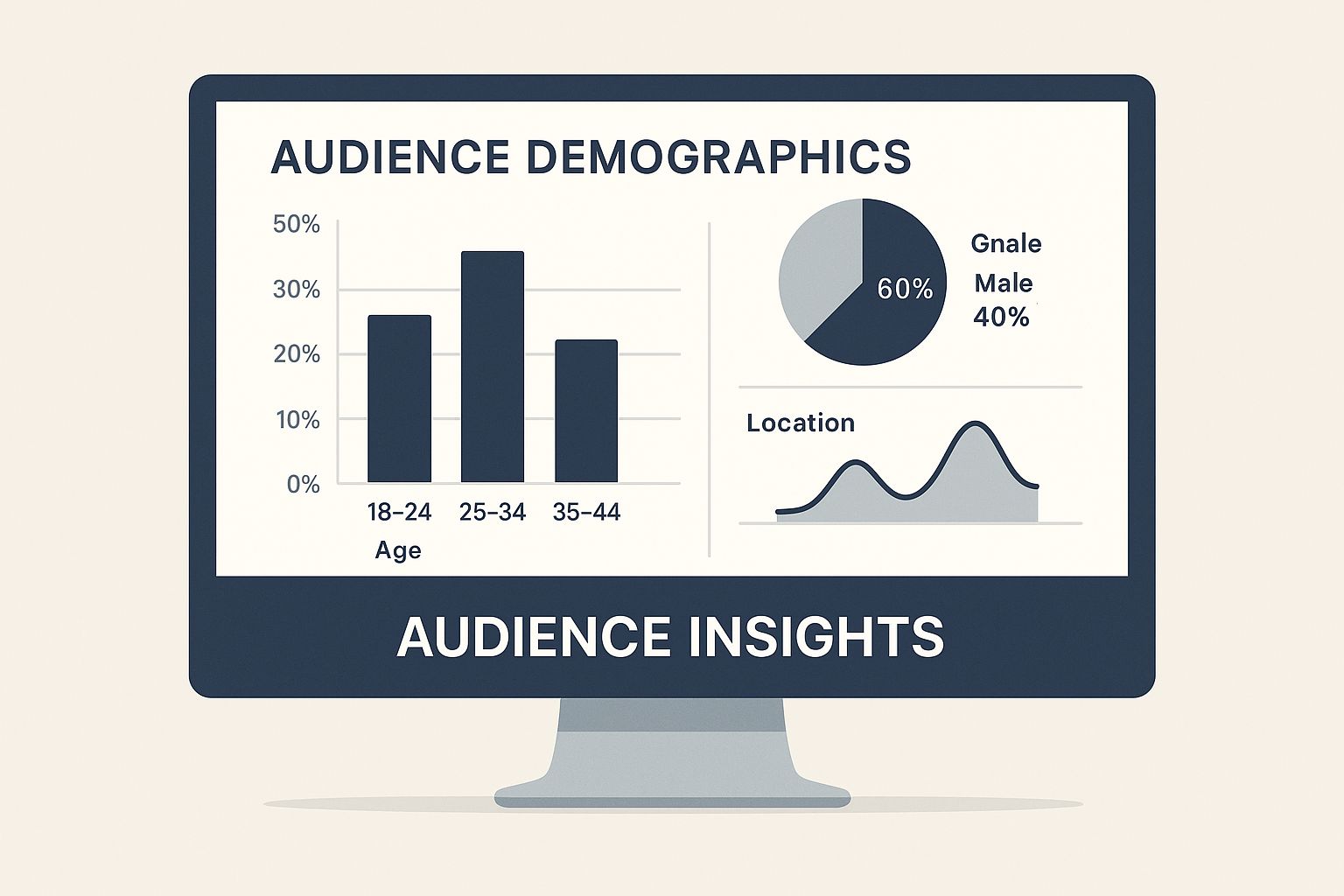 AUDIENCE DEMOGRAPHICS

50%
30%
20%
10%
0%

18–24
25–34
35–44
Age

60%
Gnale
Male
40%

Location

AUDIENCE INSIGHTS