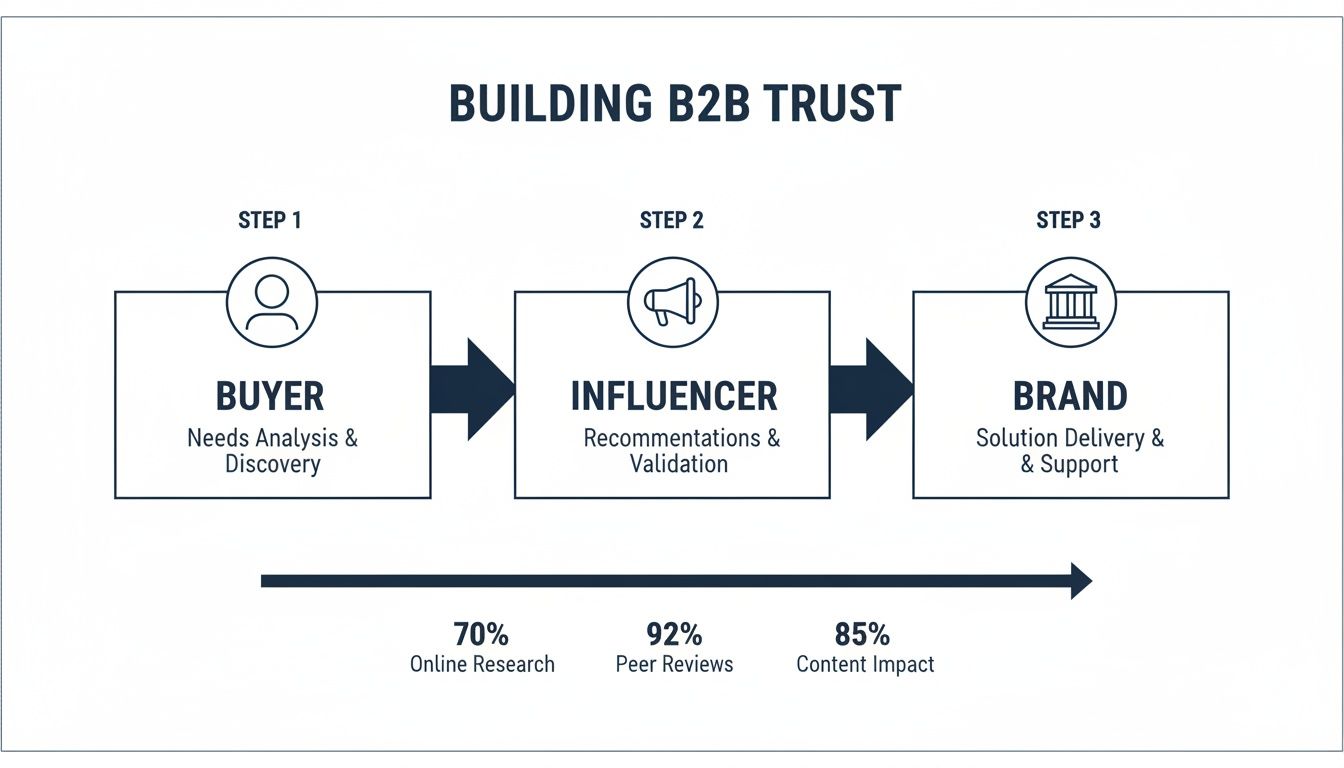 BUILDING B2B TRUST

STEP 1

BUYER

Needs Analysis & Discovery

STEP 2

INFLUENCER

Recommentations & Validation

STEP 3

BRAND

Solution Delivery & & Support

70%
Online Research

92%
Peer Reviews

85%
Content Impact