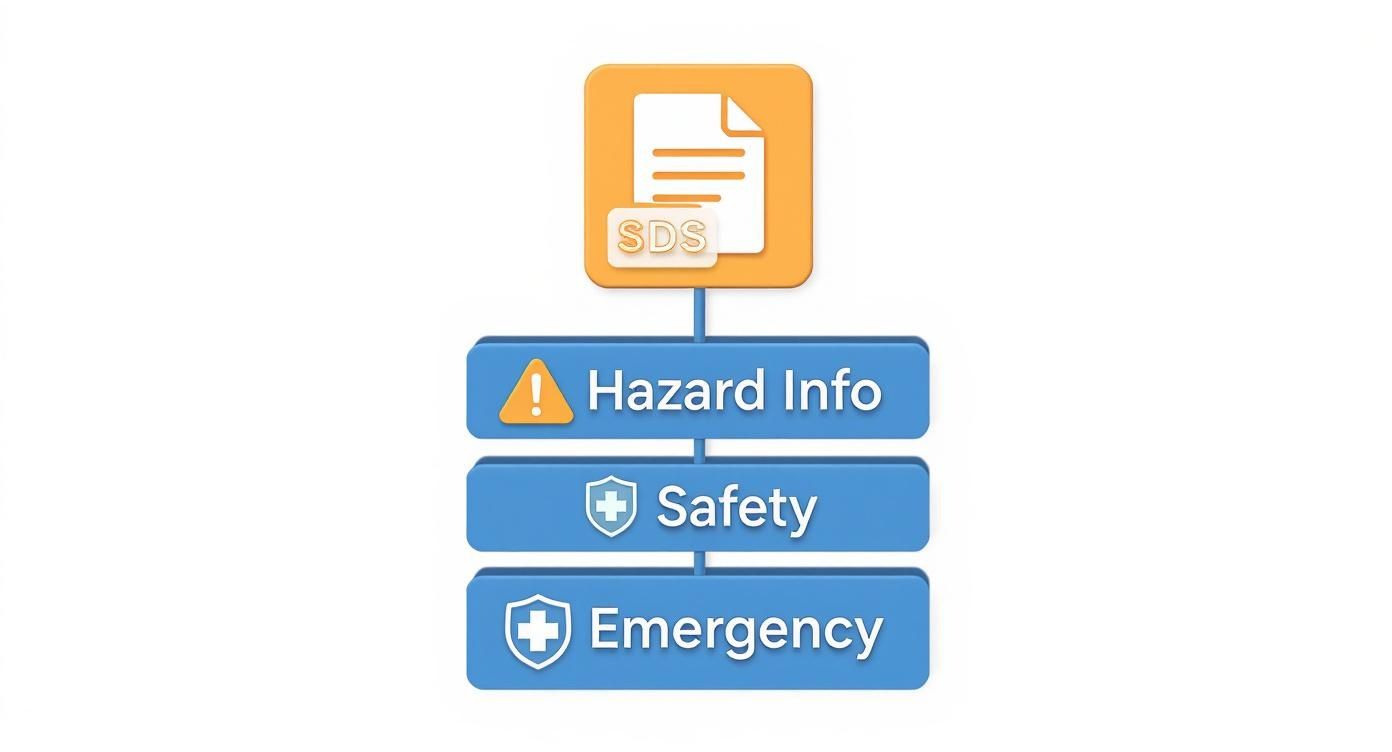 SDS

Hazard Info

Safety

Emergency