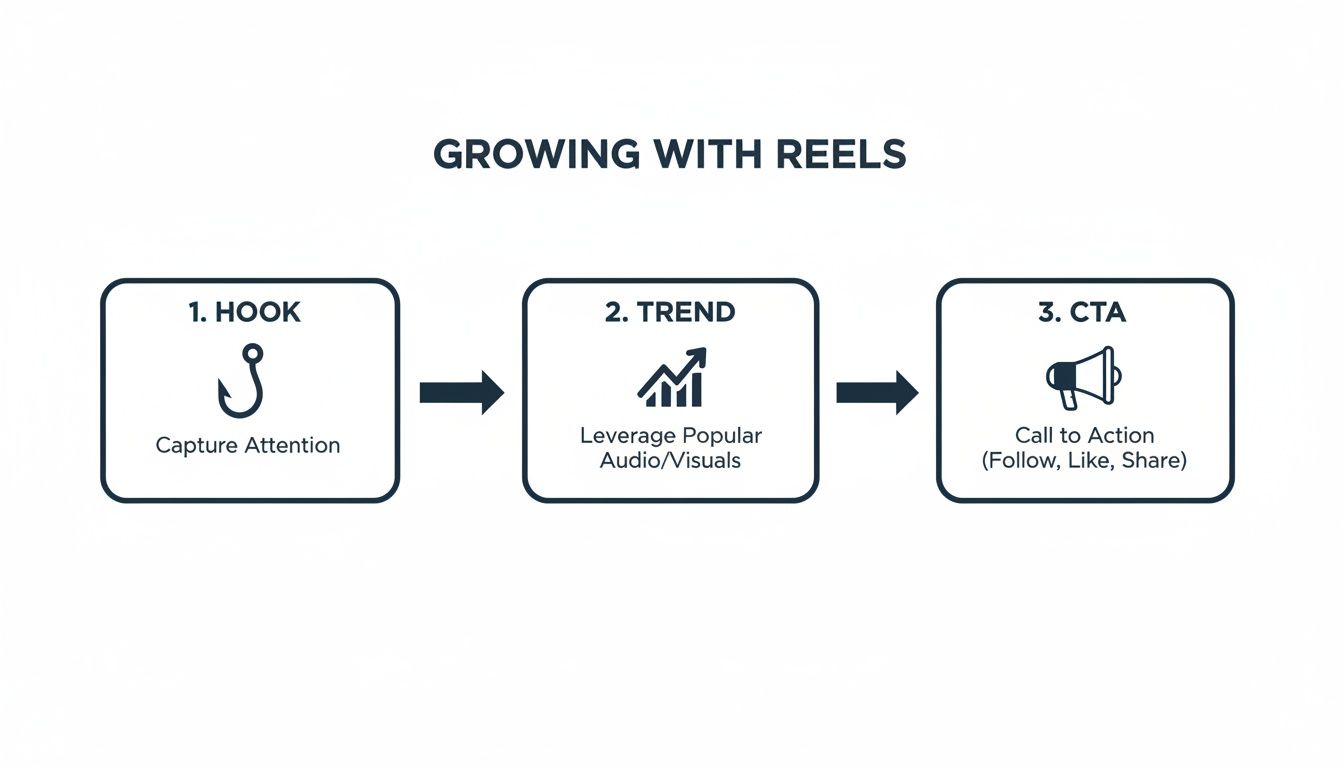 GROWING WITH REELS

1. HOOK

Capture Attention

2. TREND

Leverage Popular Audio/Visuals

3. CTA

Call to Action (Follow, Like, Share)