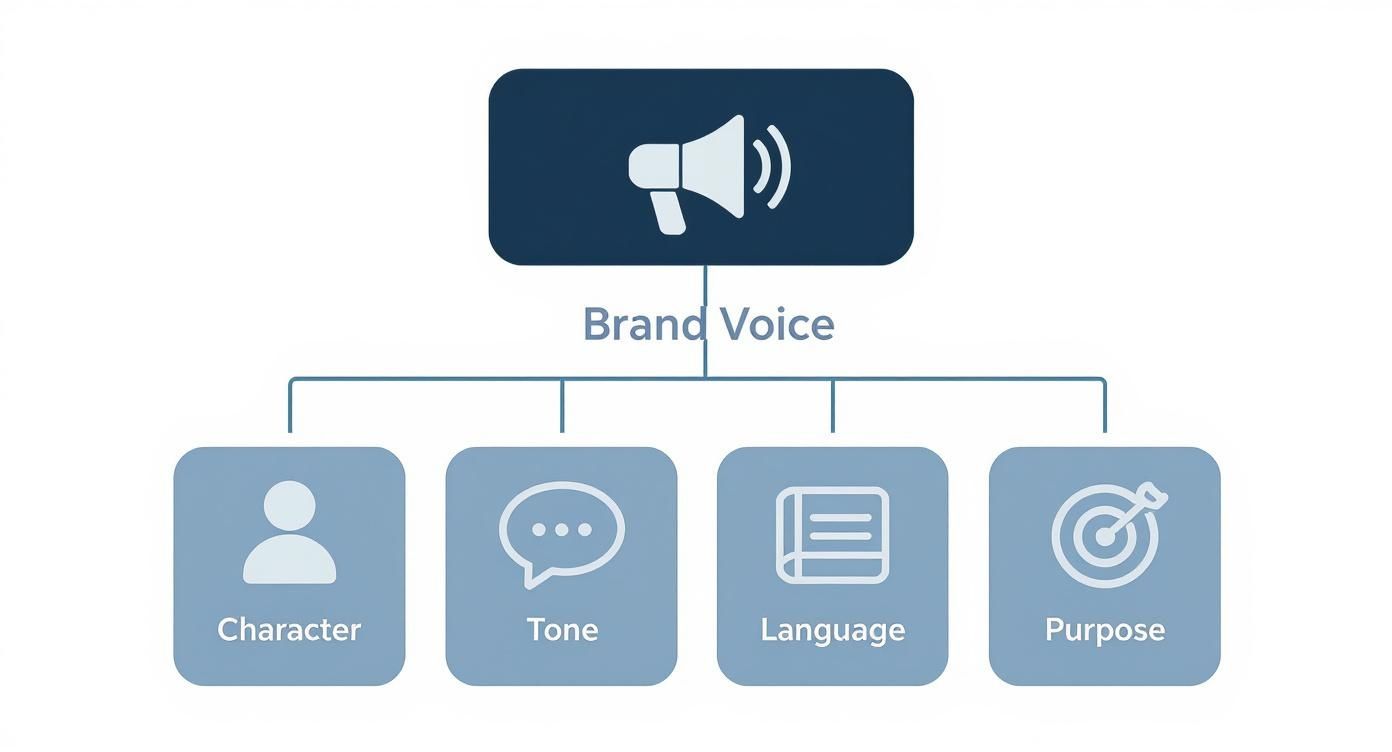 Brand Voice

Character

Tone

Language

Purpose