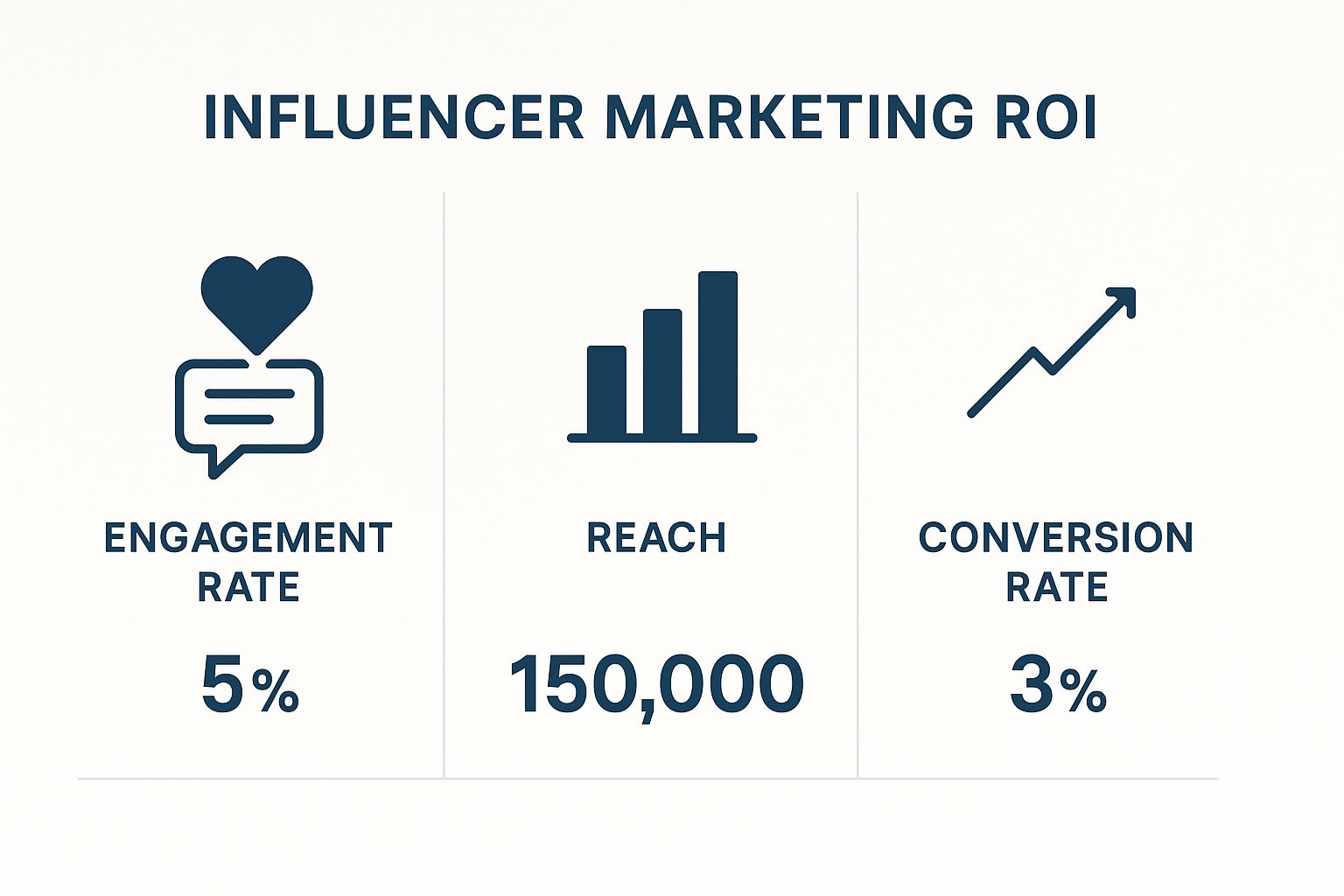 INFLUENCER MARKETING ROI

ENGAGEMENT RATE

5%

REACH

150,000

CONVERSION RATE

3%