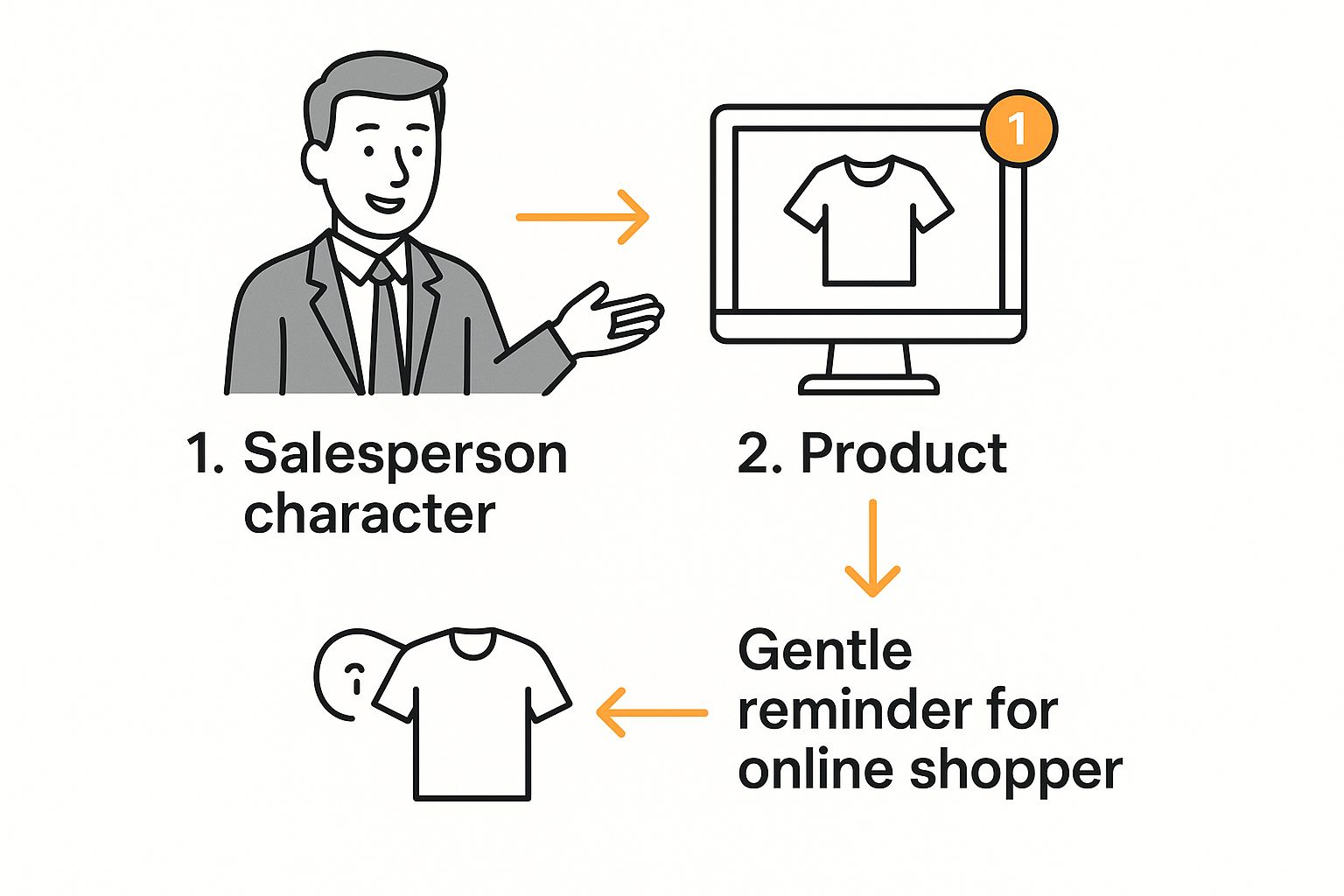 1

1. Salesperson character

2. Product

Gentle reminder for online shopper