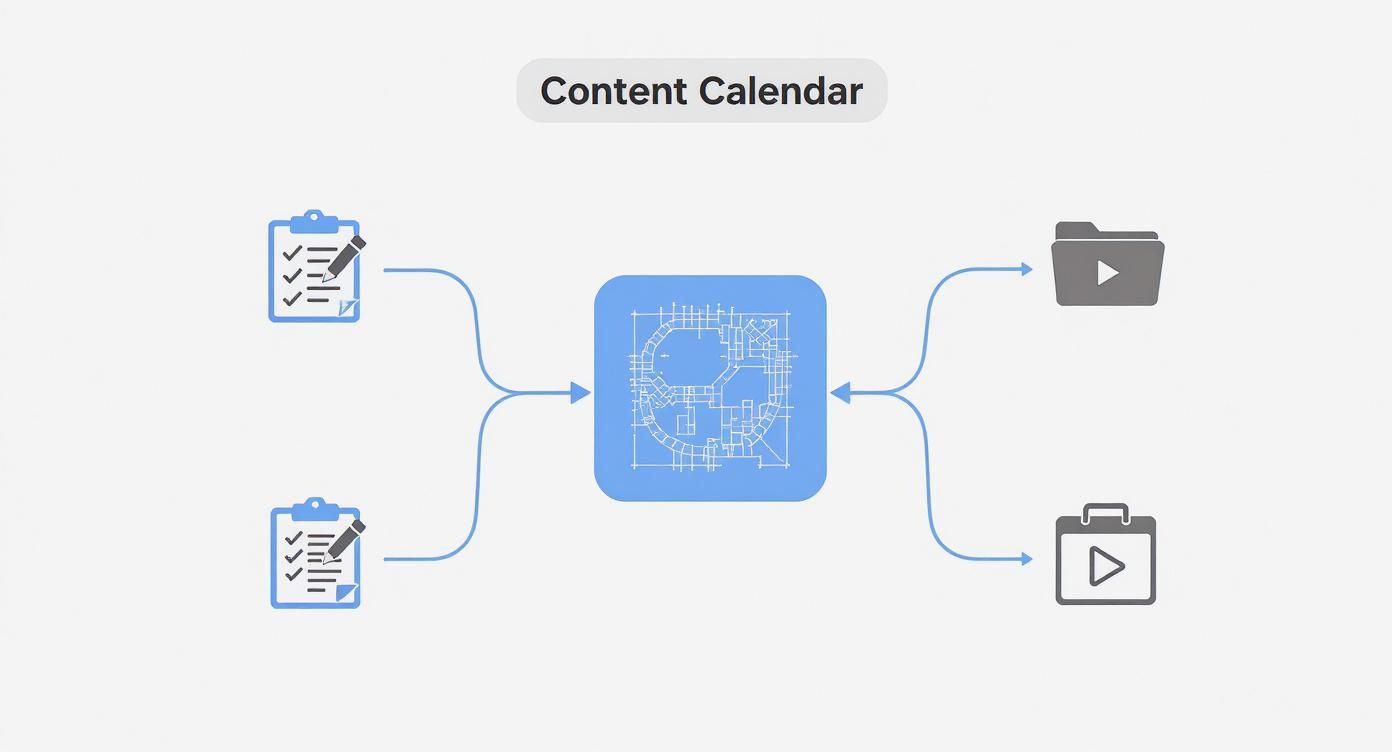 Content Calendar