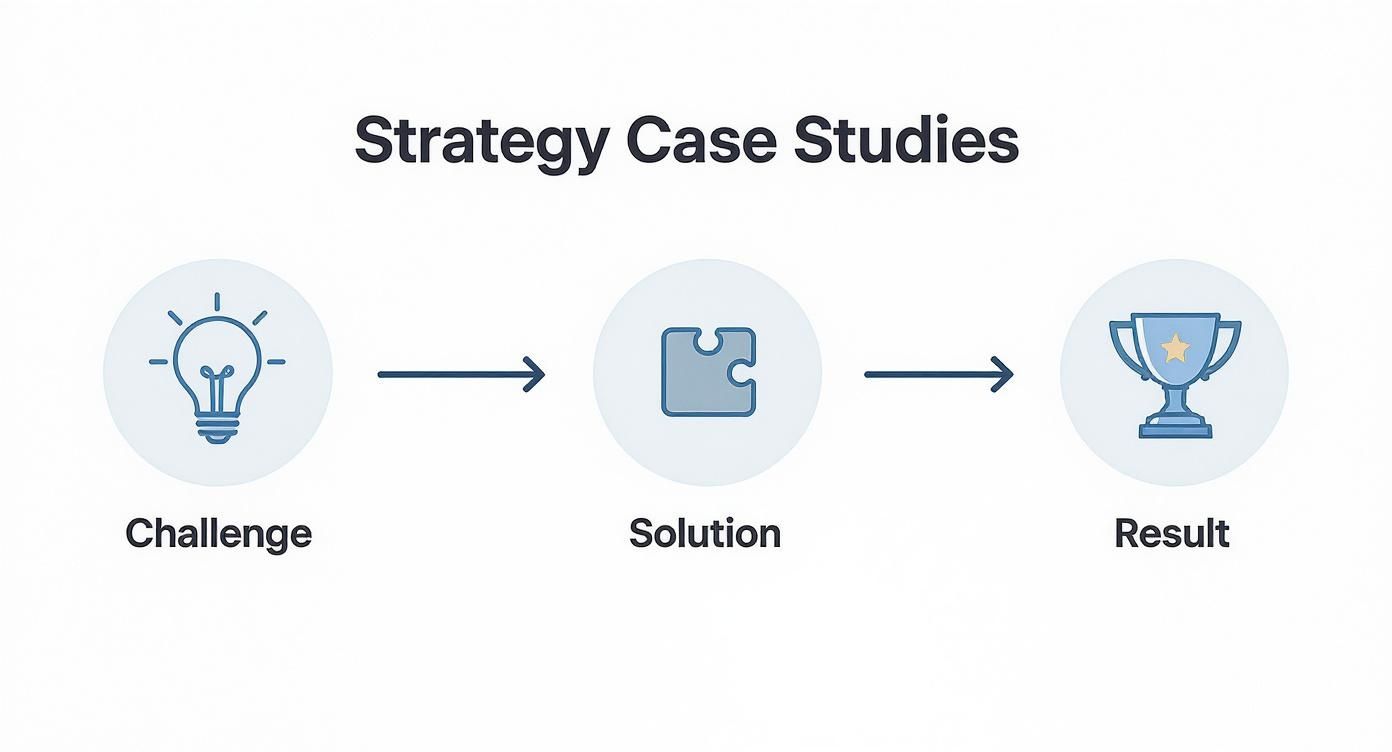 Strategy Case Studies

Challenge

Solution

Result