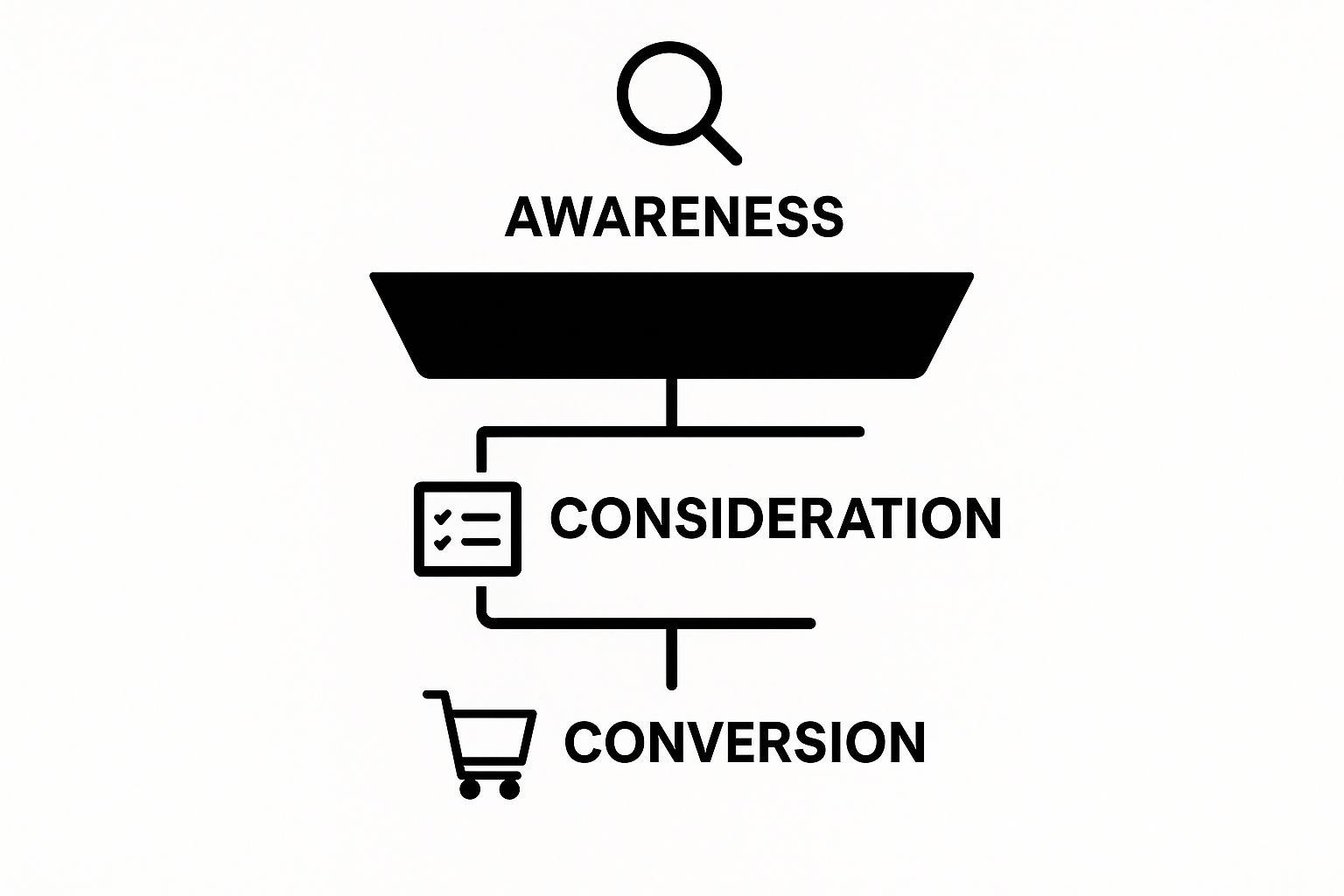 AWARENESS

CONSIDERATION

CONVERSION