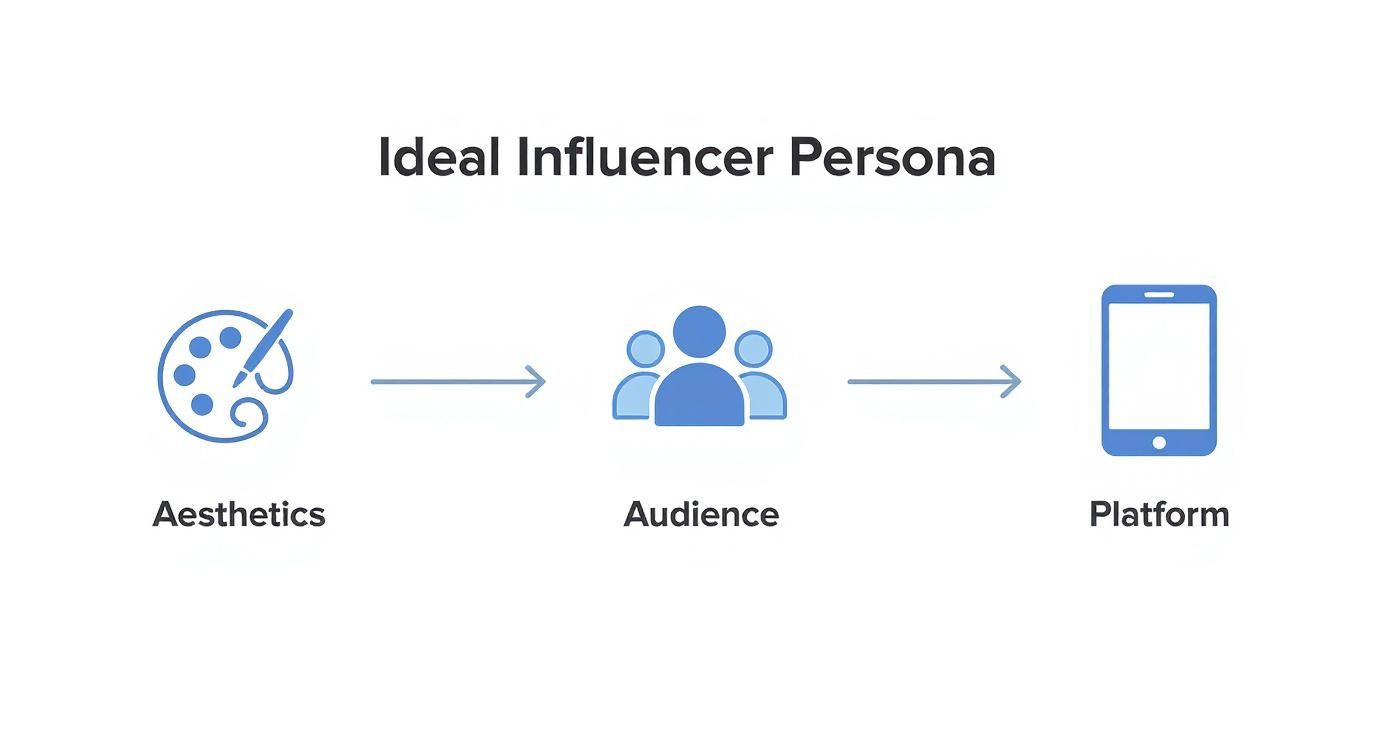 Ideal Influencer Persona

Aesthetics

Audience

Platform