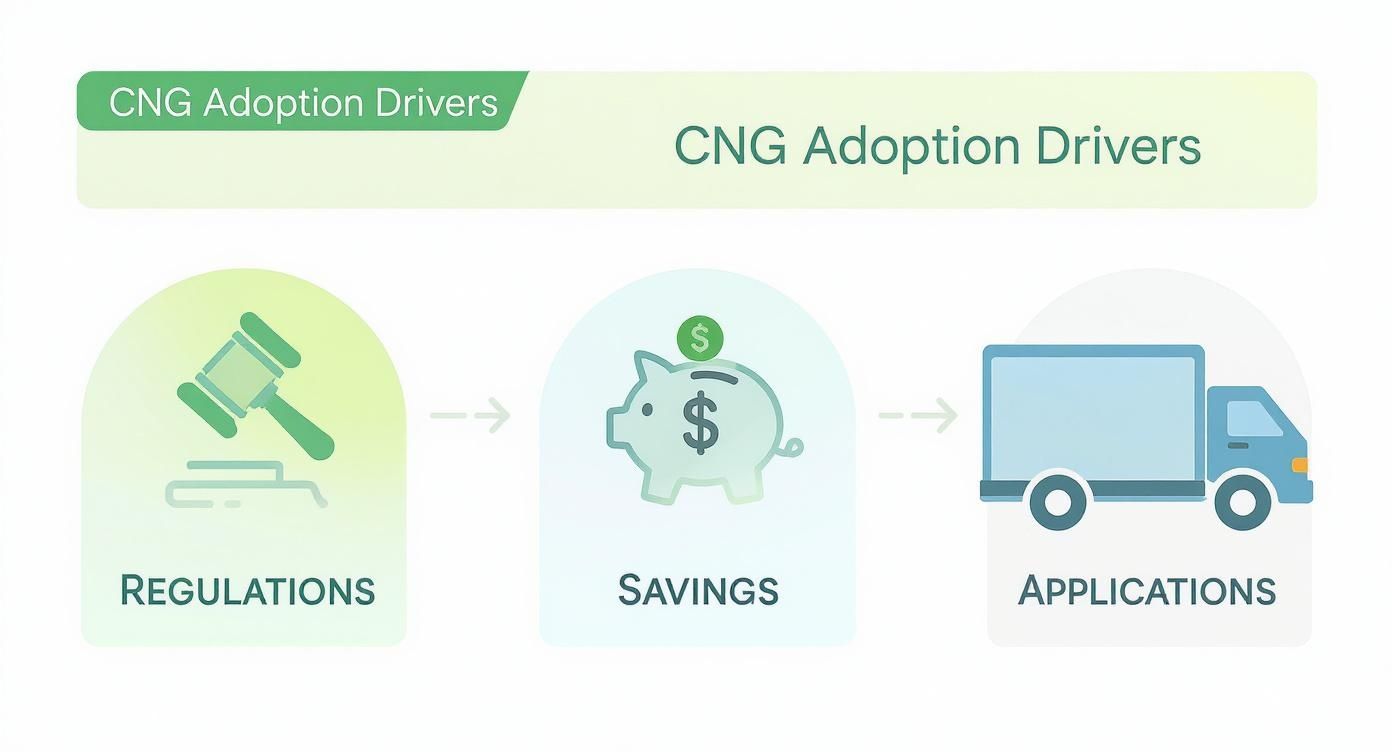 CNG Adoption Drivers

CNG Adoption Drivers

$

$

REGULATIONS

SAVINGS

APPLICATIONS