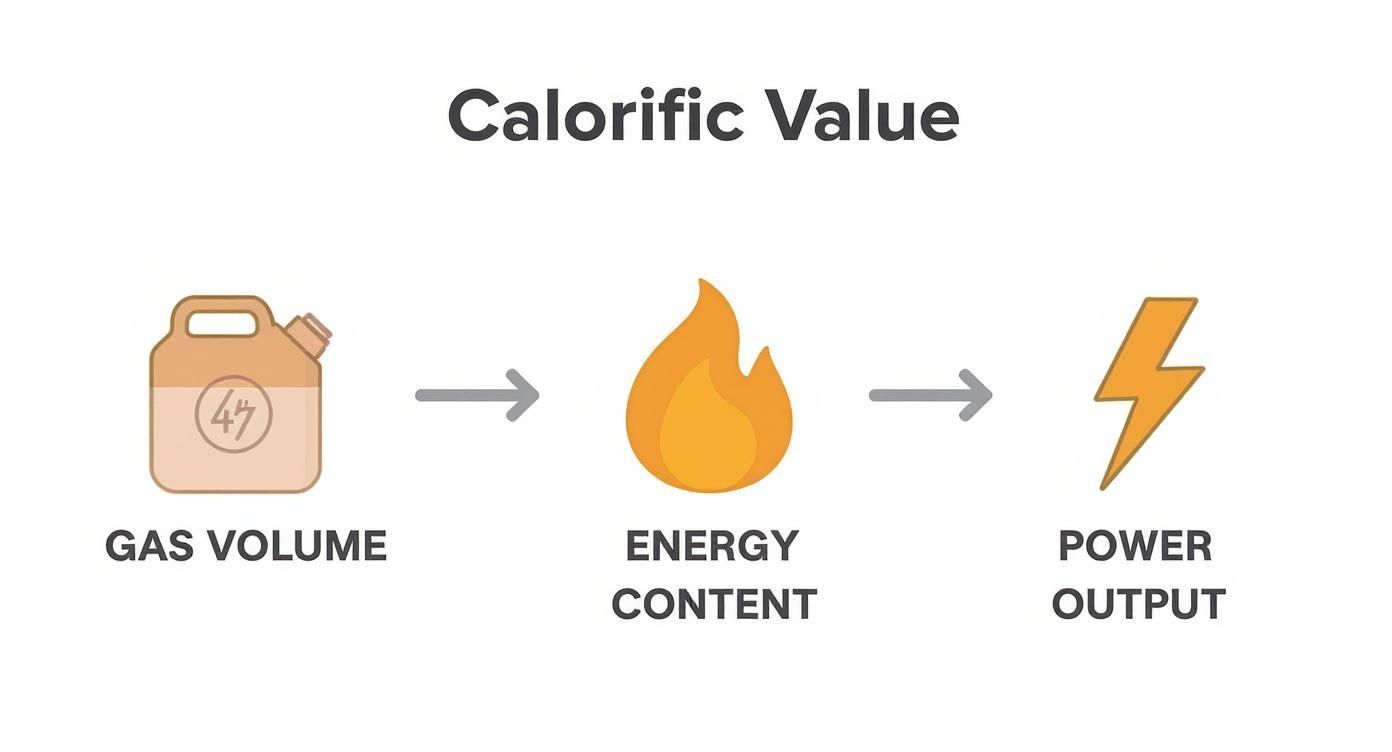 Calorific Value

GAS VOLUME

ENERGY CONTENT

POWER OUTPUT