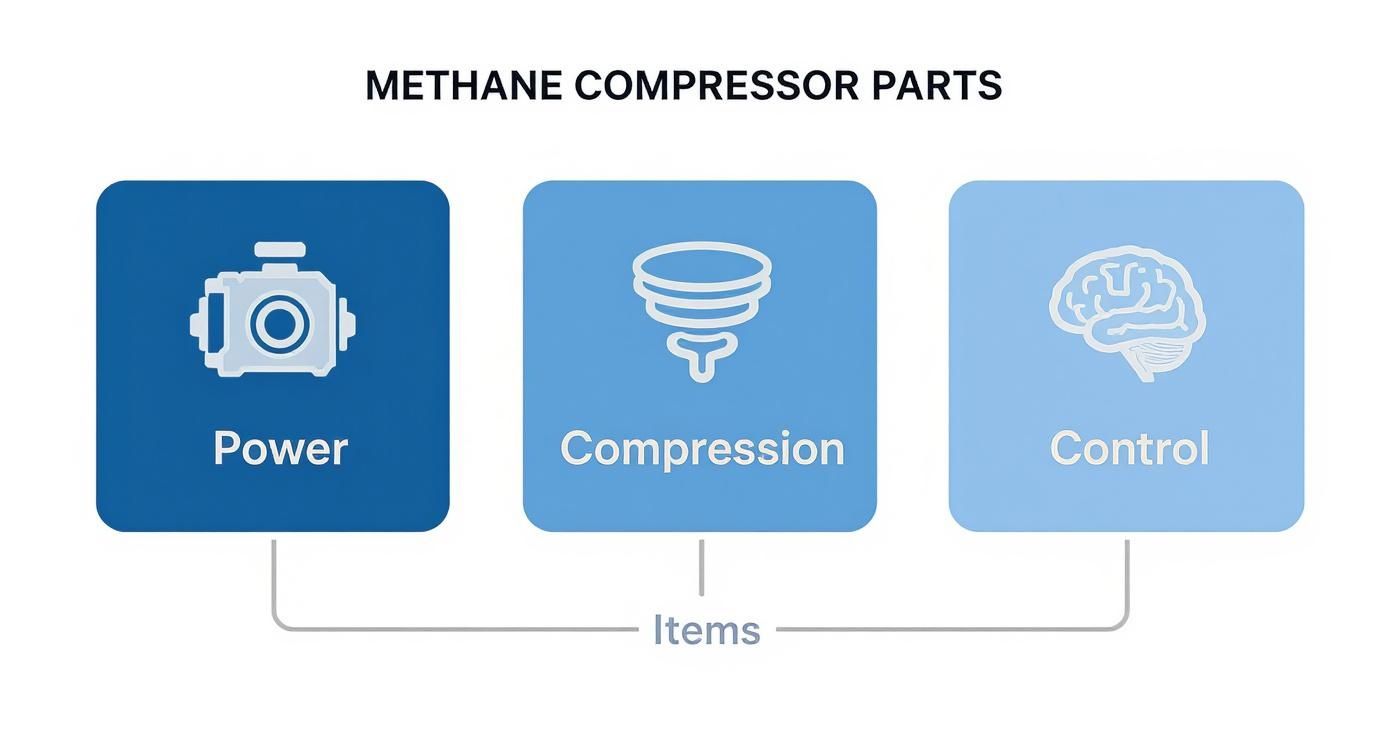 METHANE COMPRESSOR PARTS

Power

Compression

Control

Items