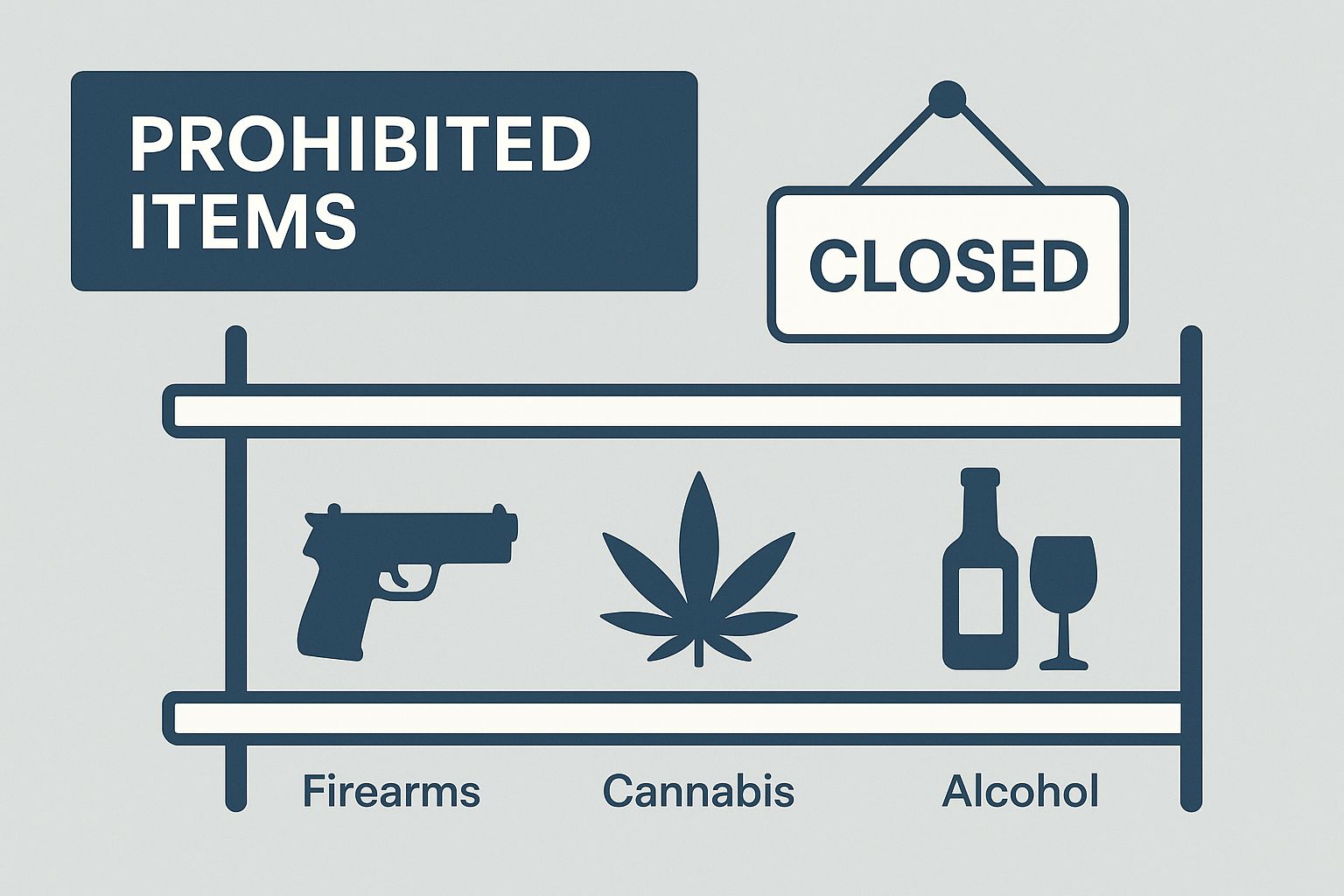 PROHIBITED ITEMS

CLOSED

Firearms Cannabis Alcohol