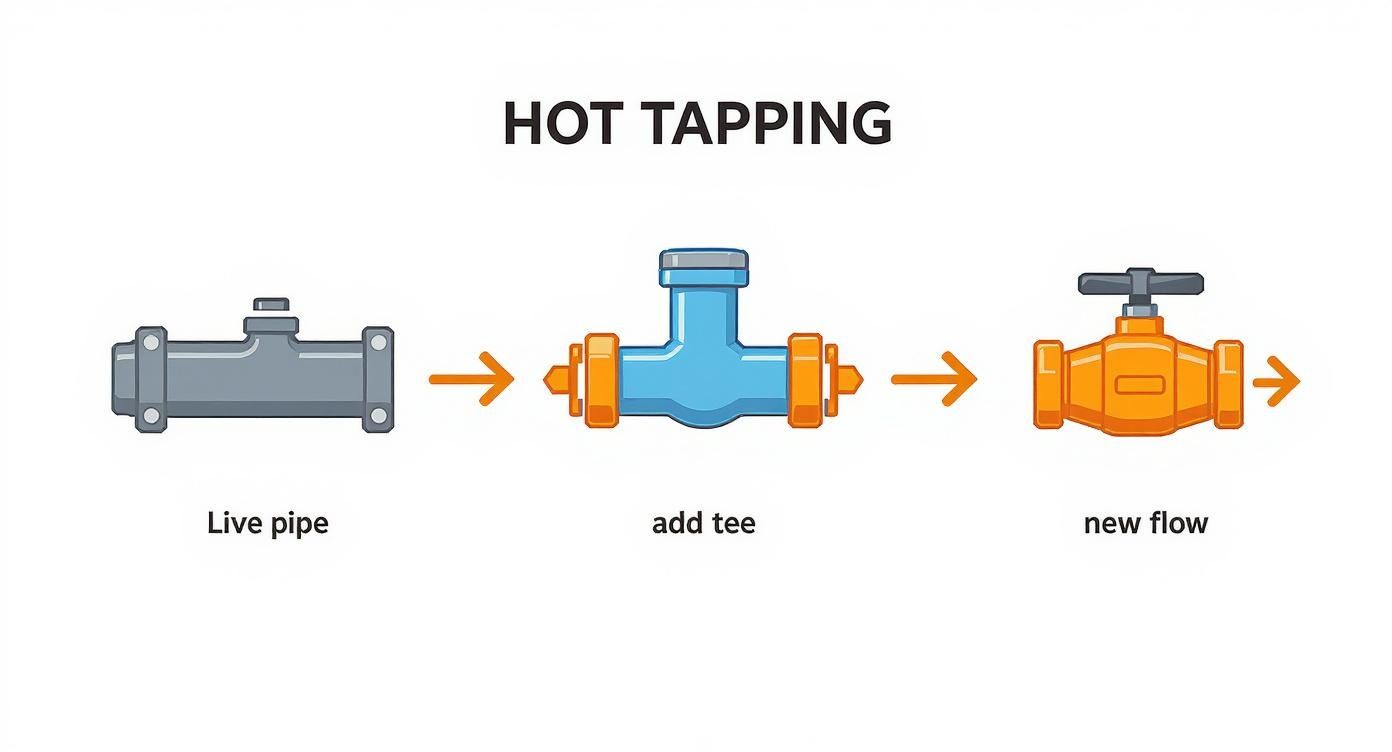 HOT TAPPING

Live pipe

add tee

new flow