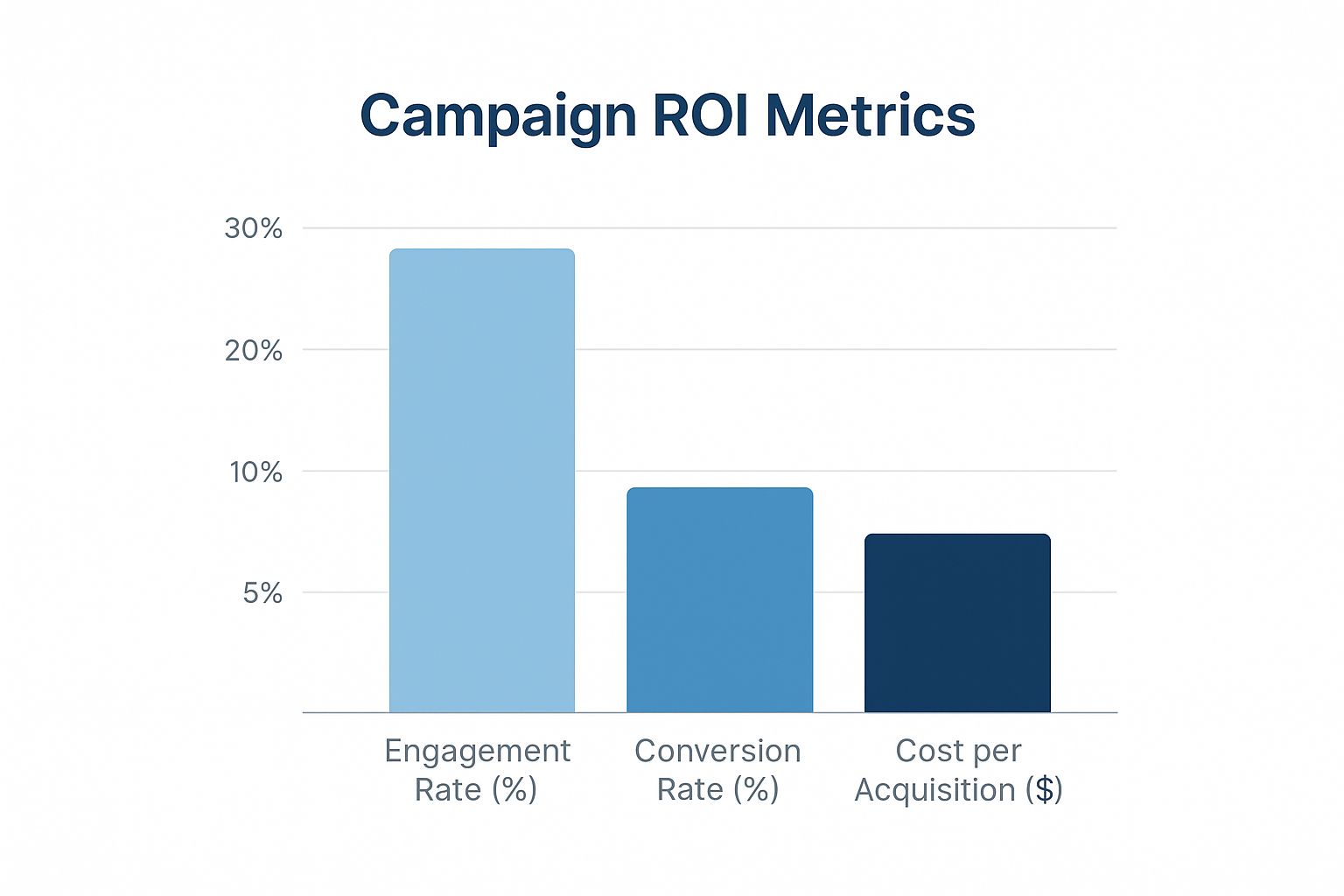 Campaign ROI Metrics

30%
20%
10%
5%

Engagement Rate (%)
Conversion Rate (%)
Cost per Acquisition ($)