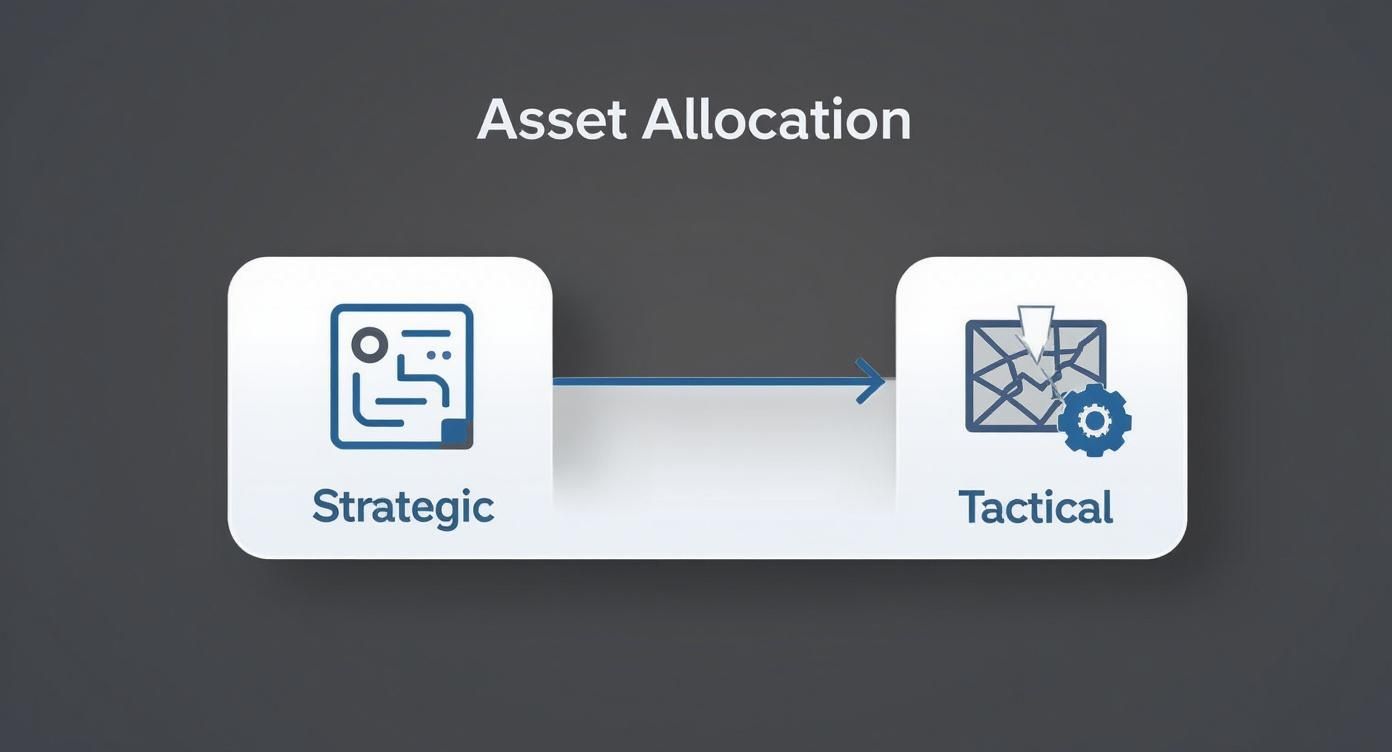 Asset Allocation

Strategic

Tactical