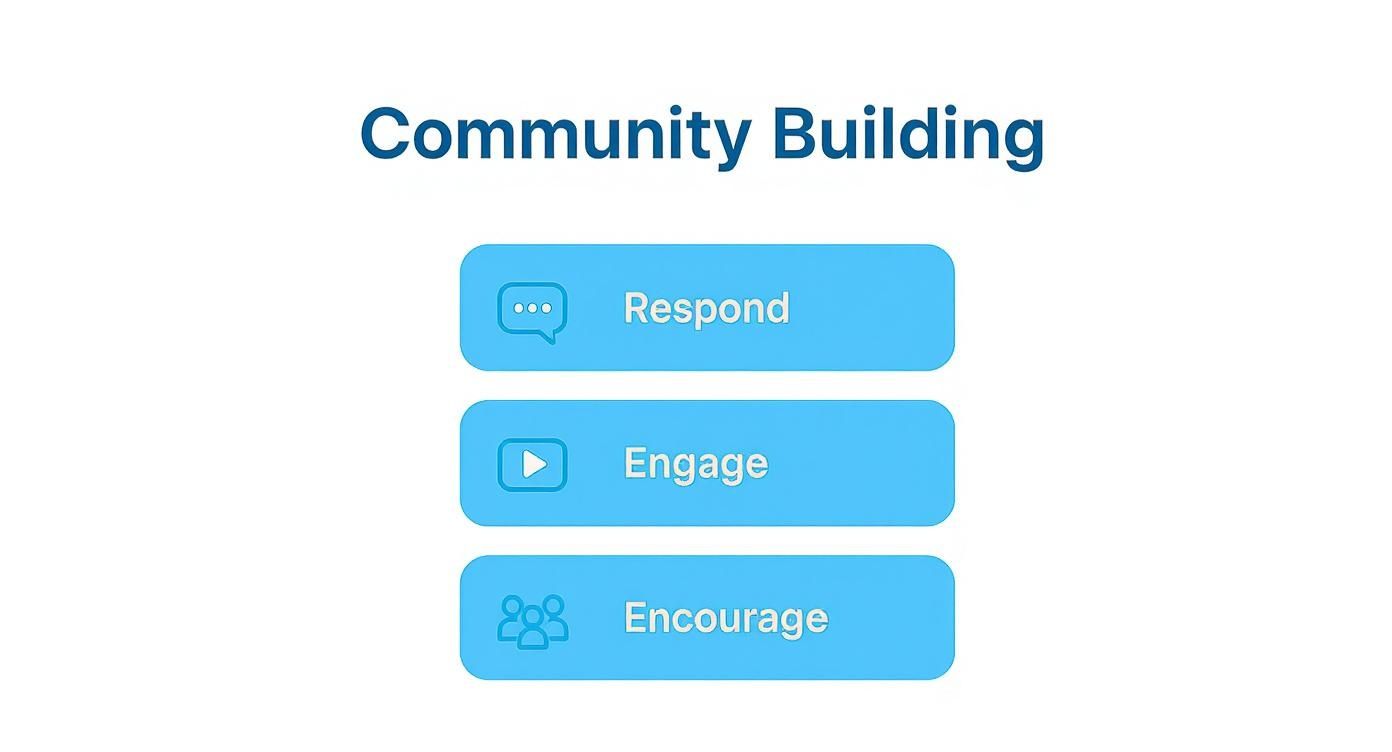 Community Building

Respond

Engage

Encourage