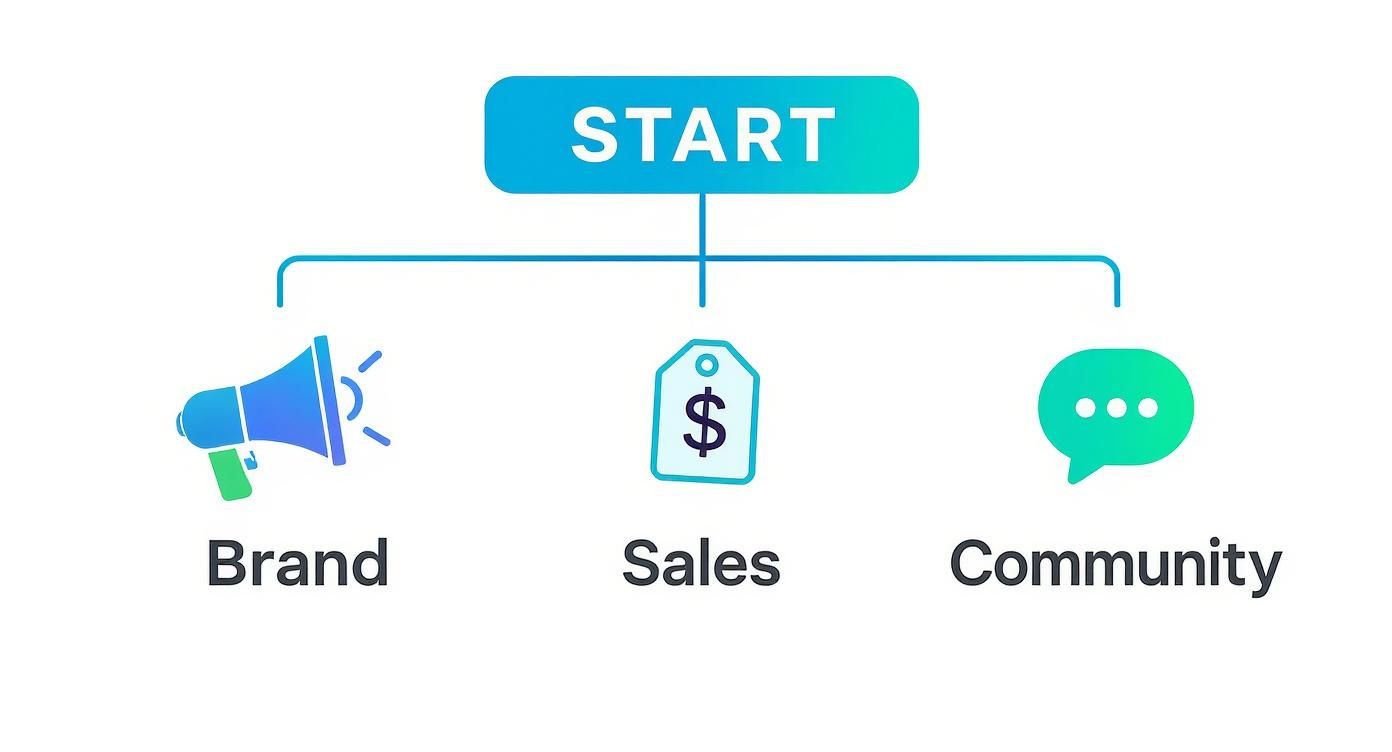 START

$

Brand

Sales

Community