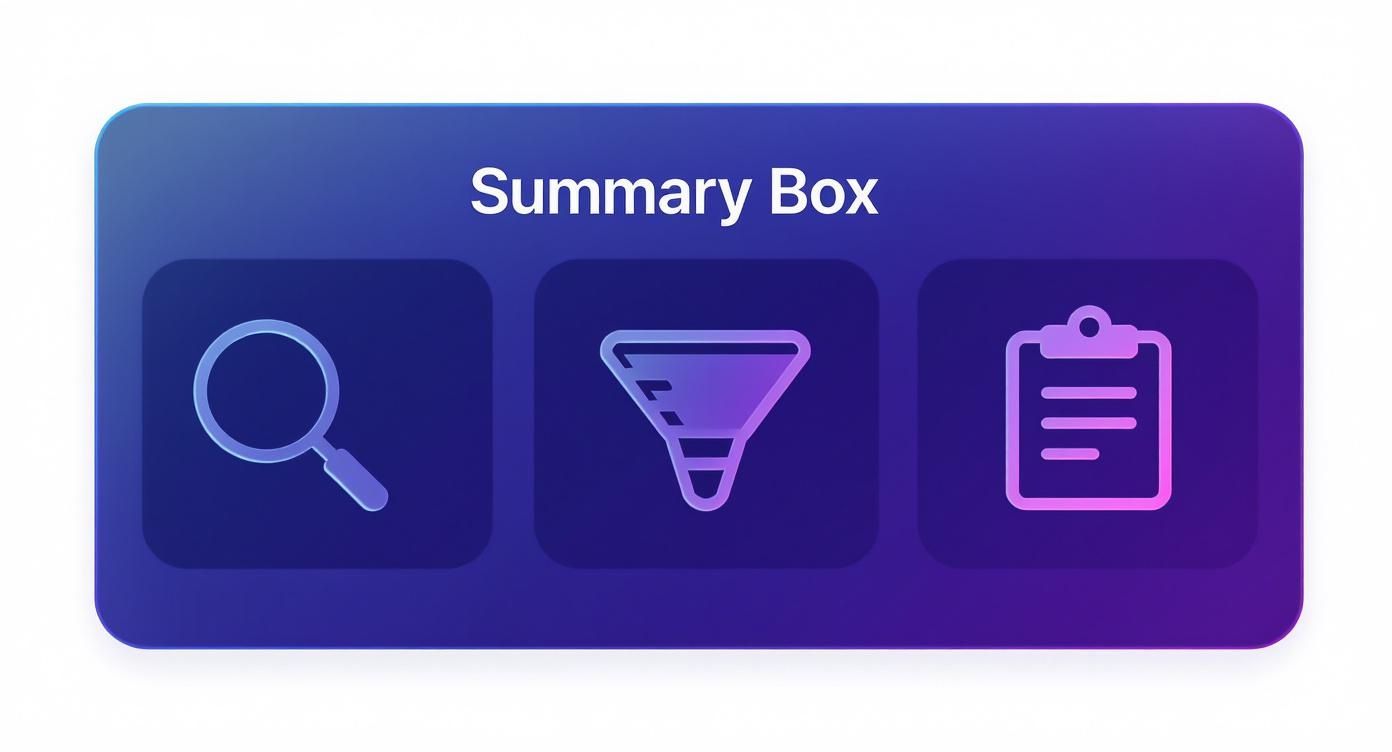 Summary Box