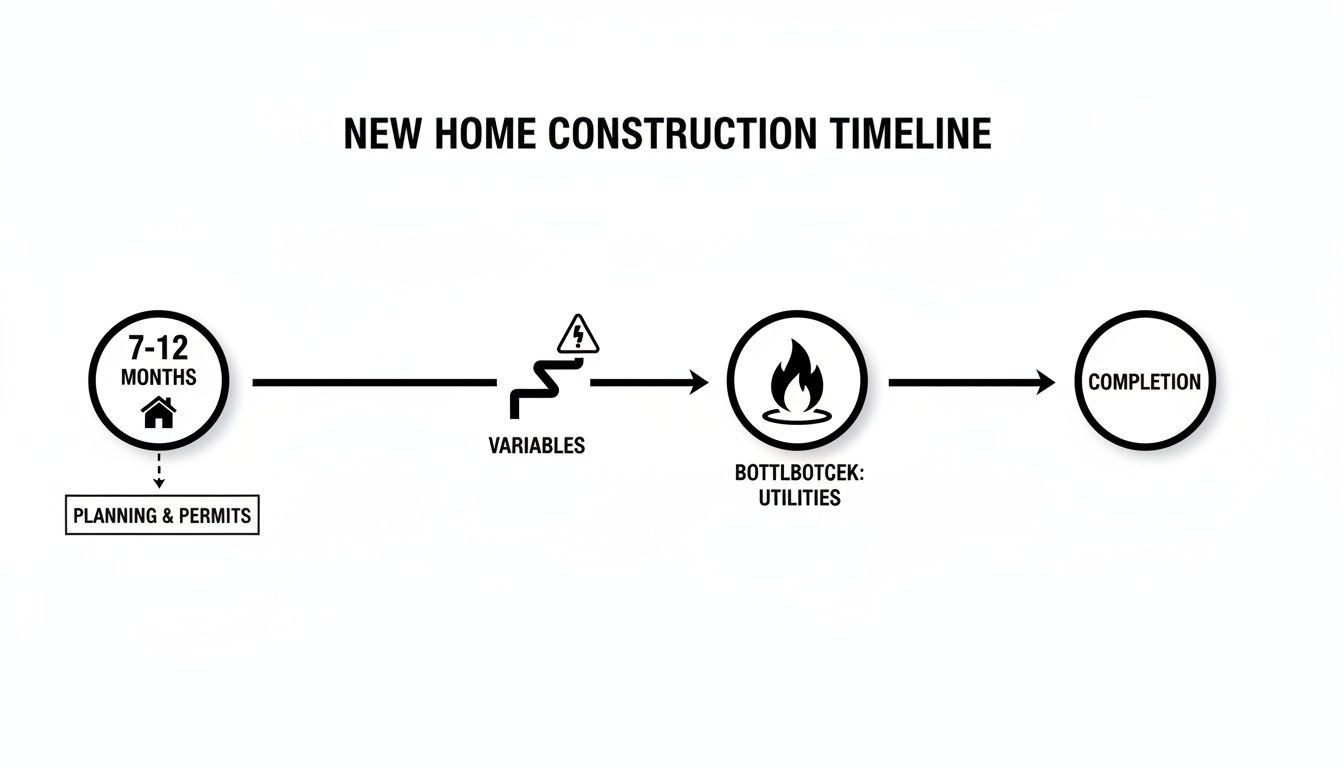 NEW HOME CONSTRUCTION TIMELINE

7-12 MONTHS

PLANNING & PERMITS

VARIABLES

BOTTLBOTCEK: UTILITIES

COMPLETION