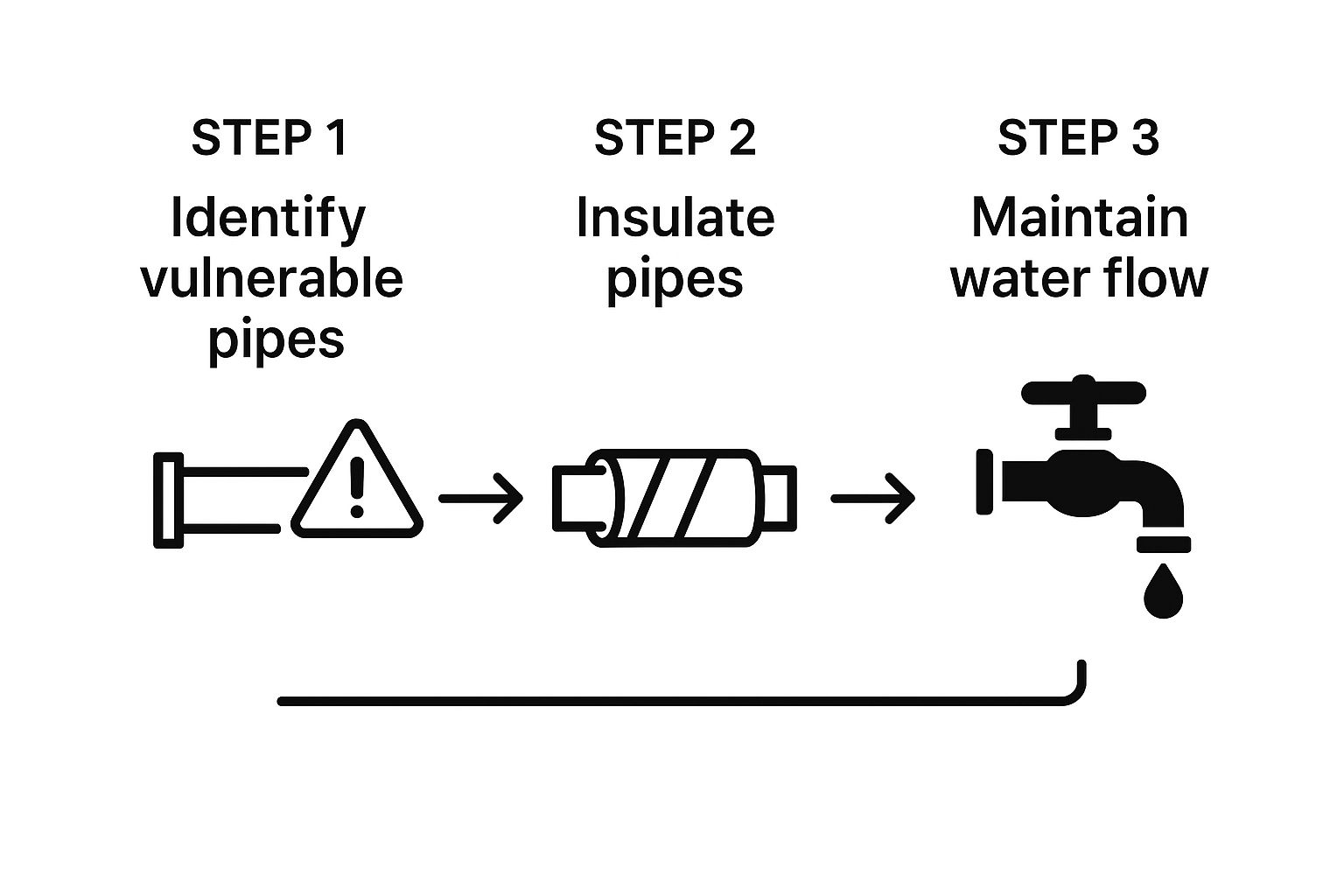 STEP 1
Identify vulnerable pipes

STEP 2
Insulate pipes

STEP 3
Maintain water flow