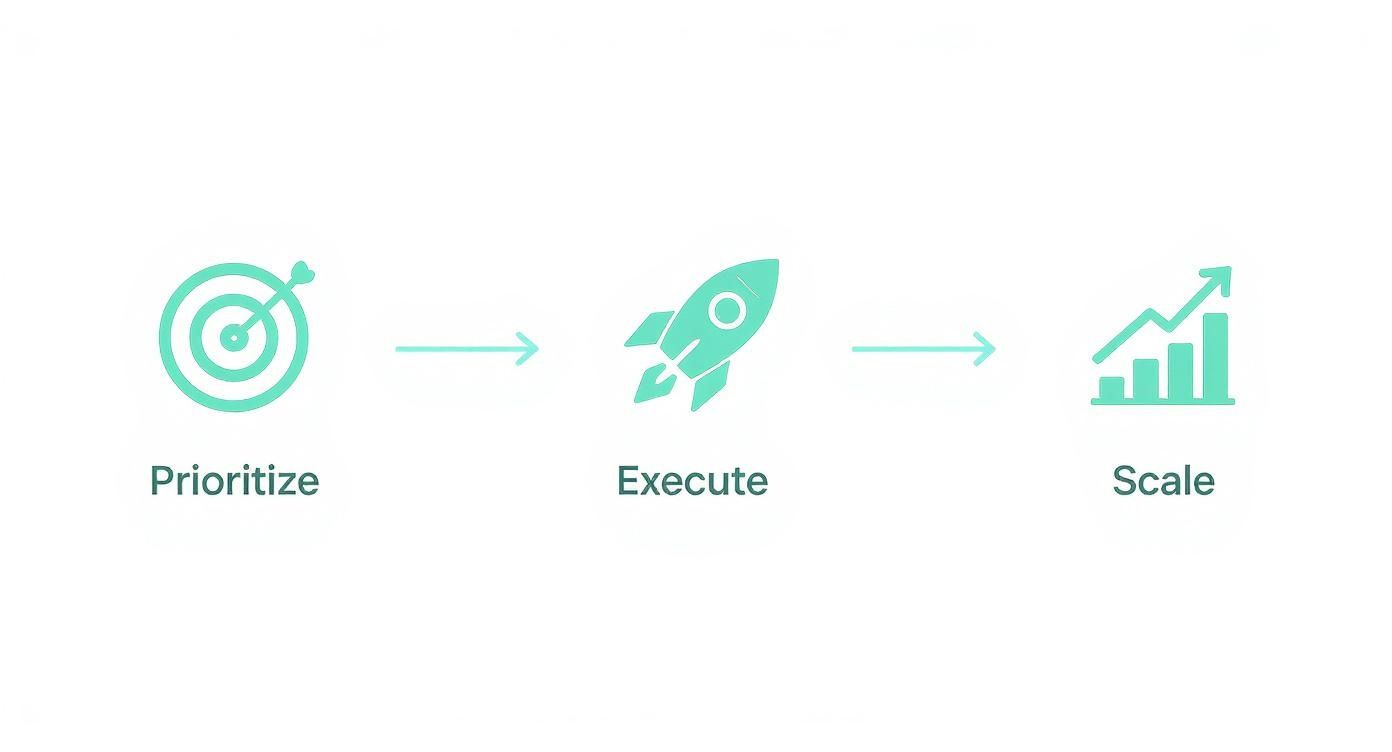 Prioritize

Execute

Scale