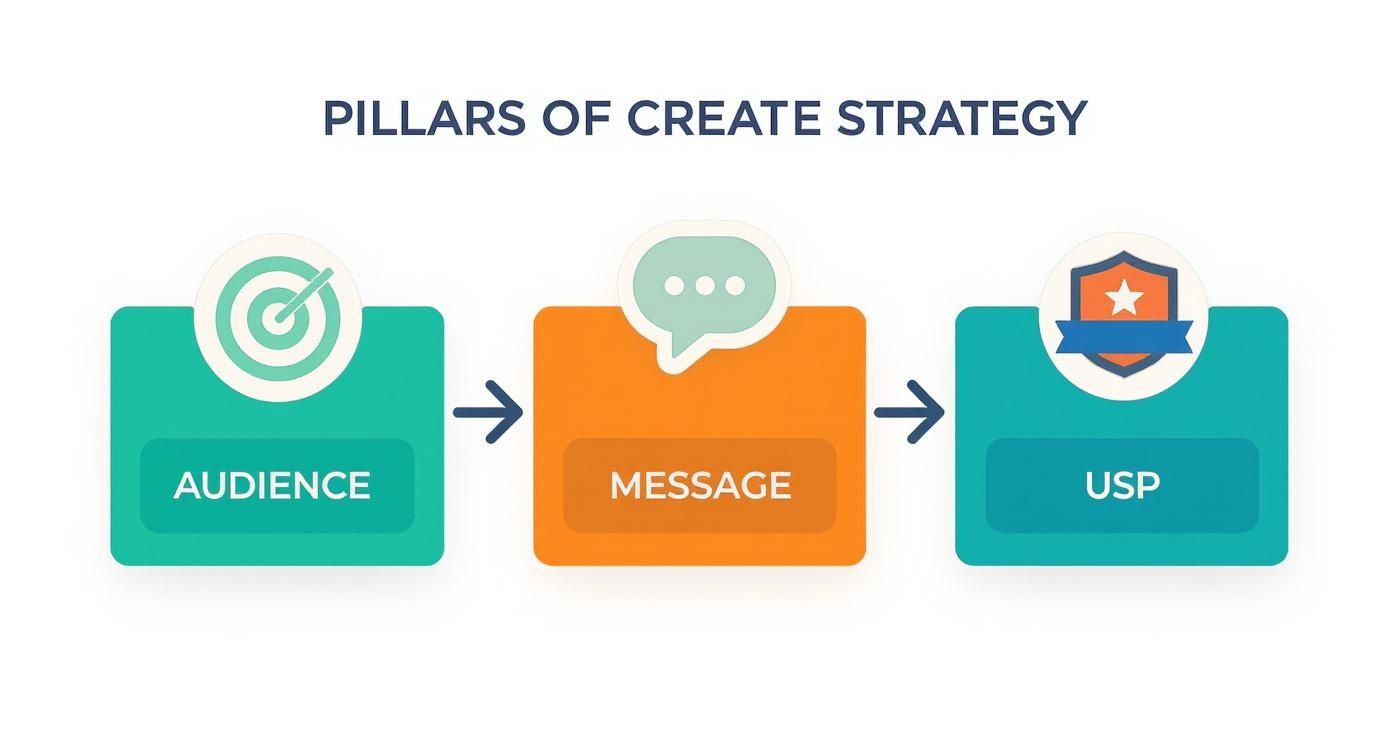 PILLARS OF CREATE STRATEGY

AUDIENCE

MESSAGE

USP