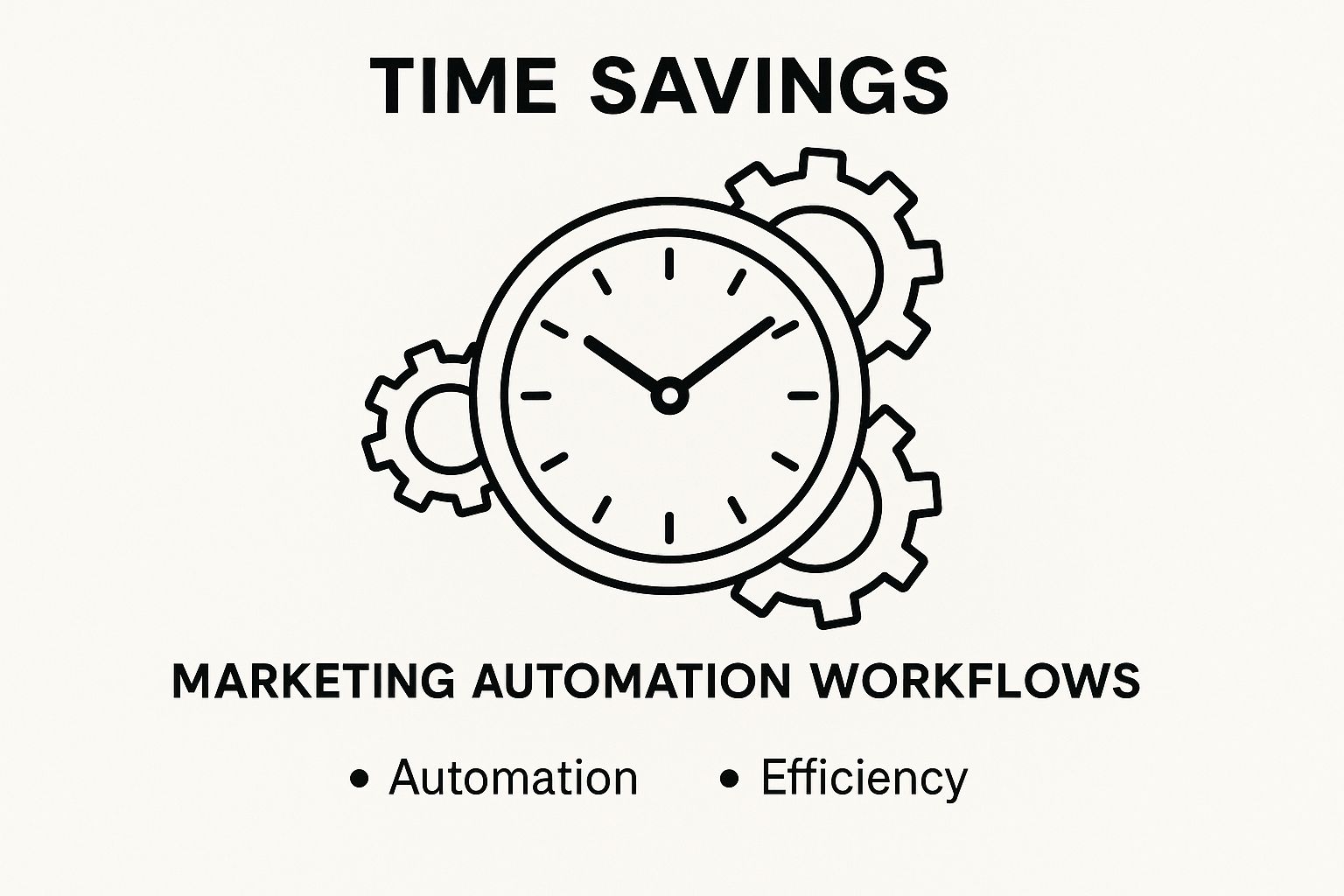 TIME SAVINGS

MARKETING AUTOMATION WORKFLOWS

• Automation • Efficiency