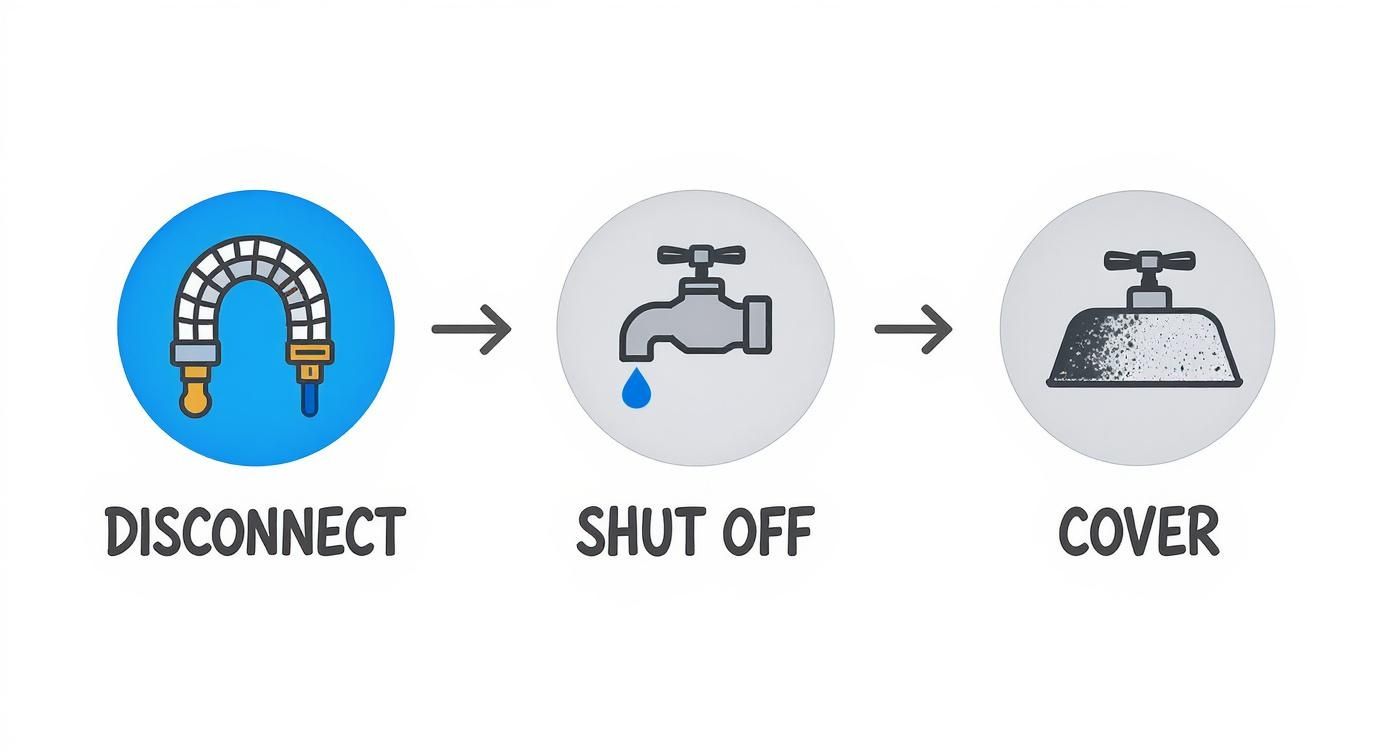 DISCONNECT

SHUT OFF

COVER