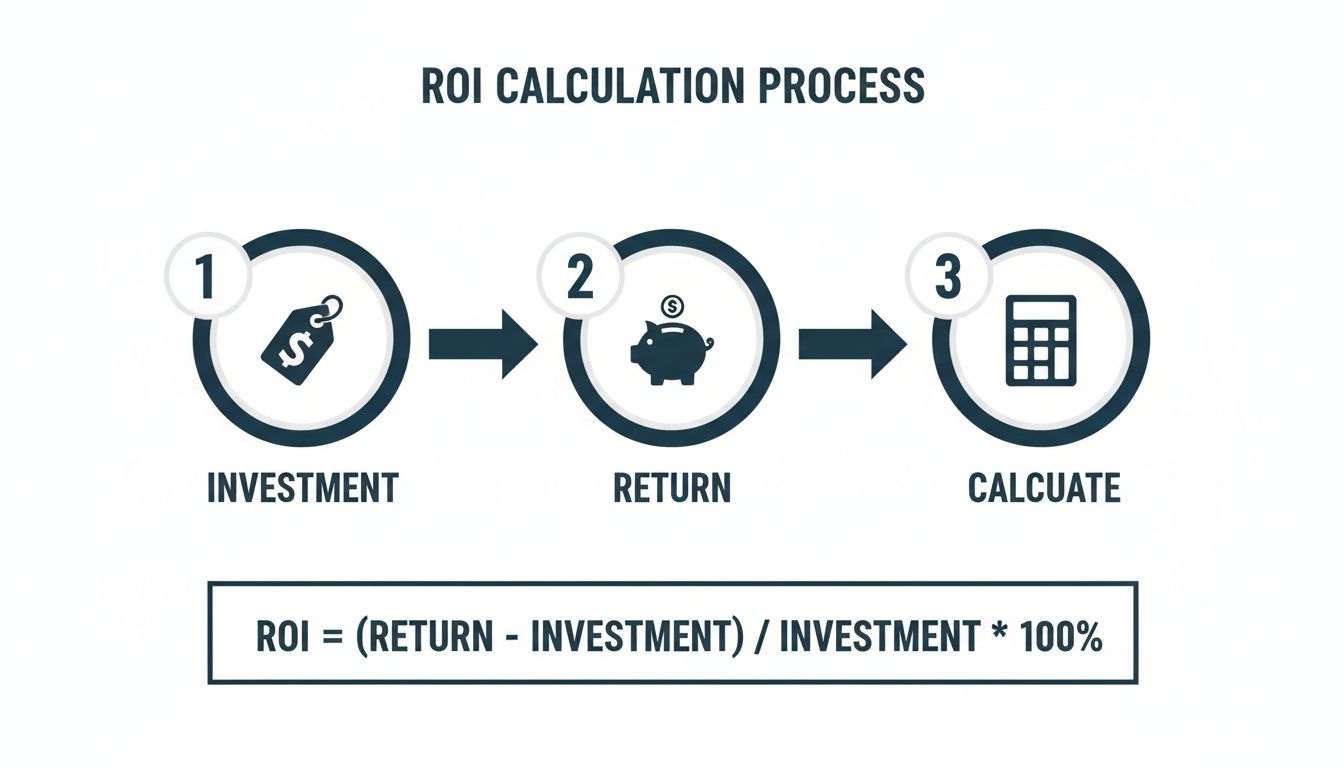 ROI CALCULATION PROCESS

1

INVESTMENT

2

RETURN

3

CALCUATE

ROI = (RETURN - INVESTMENT) / INVESTMENT * 100%