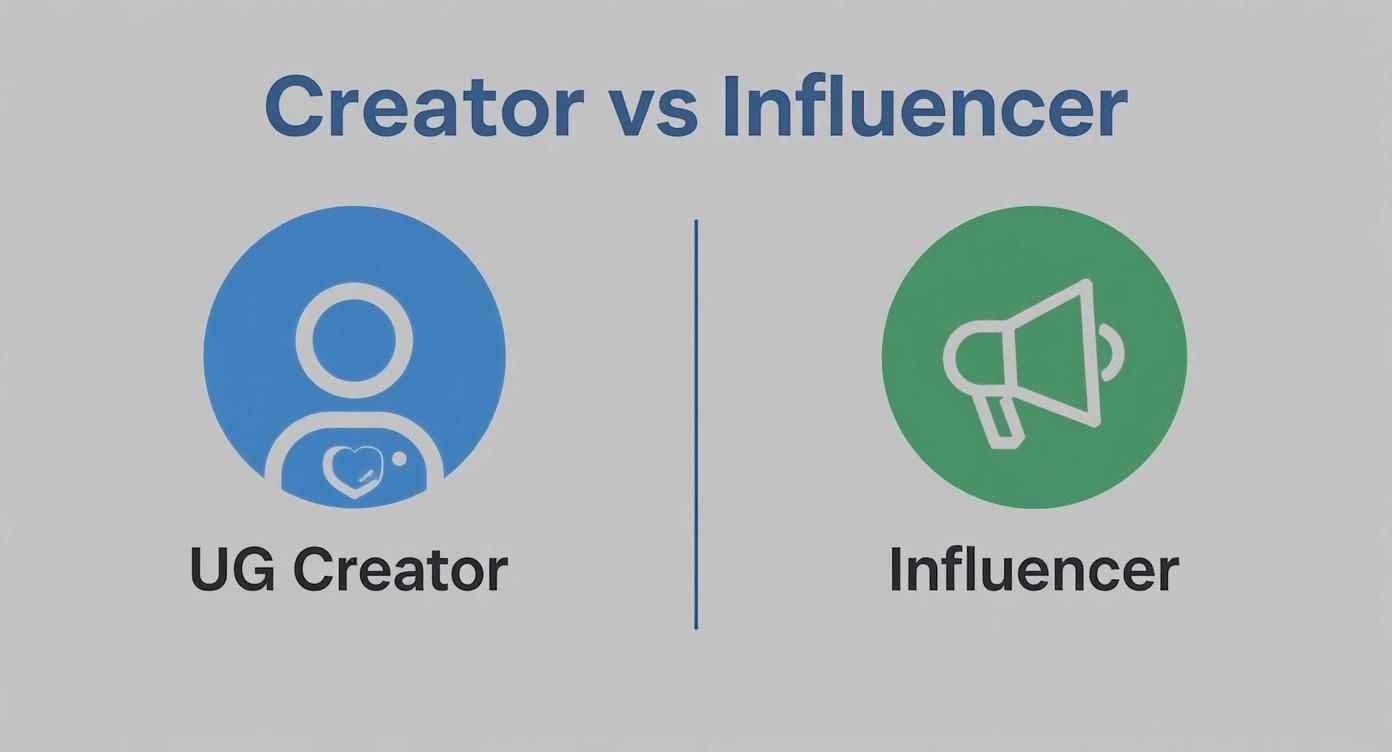 Creator vs Influencer

UG Creator

Influencer