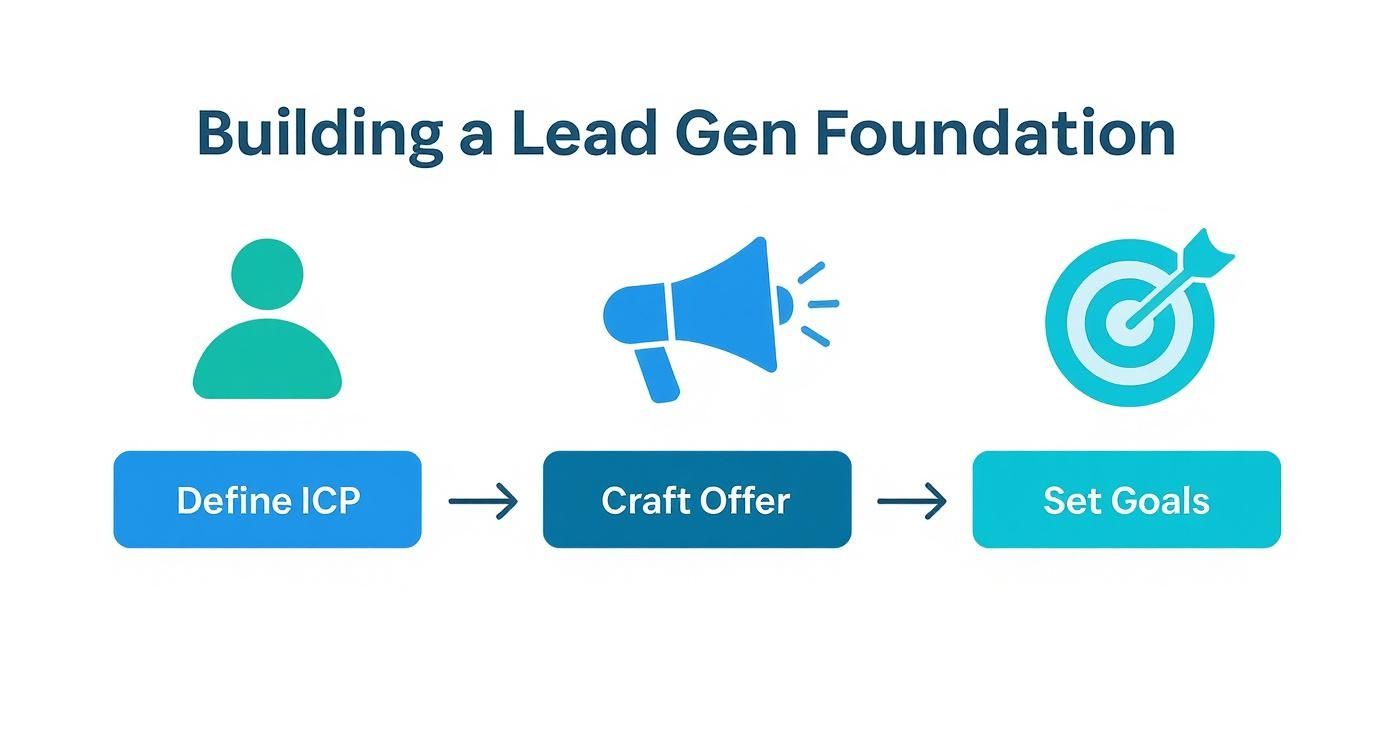 Building a Lead Gen Foundation

Define ICP

Craft Offer

Set Goals