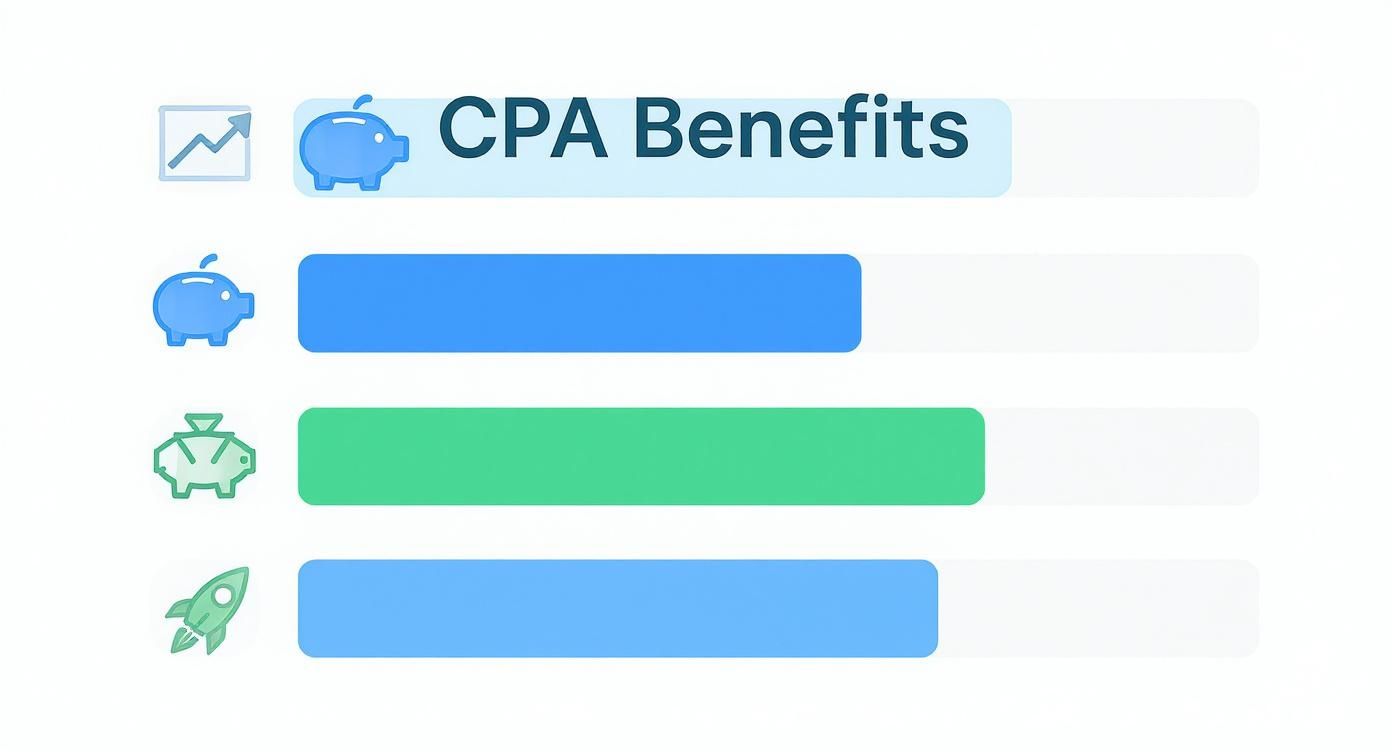 CPA Benefits