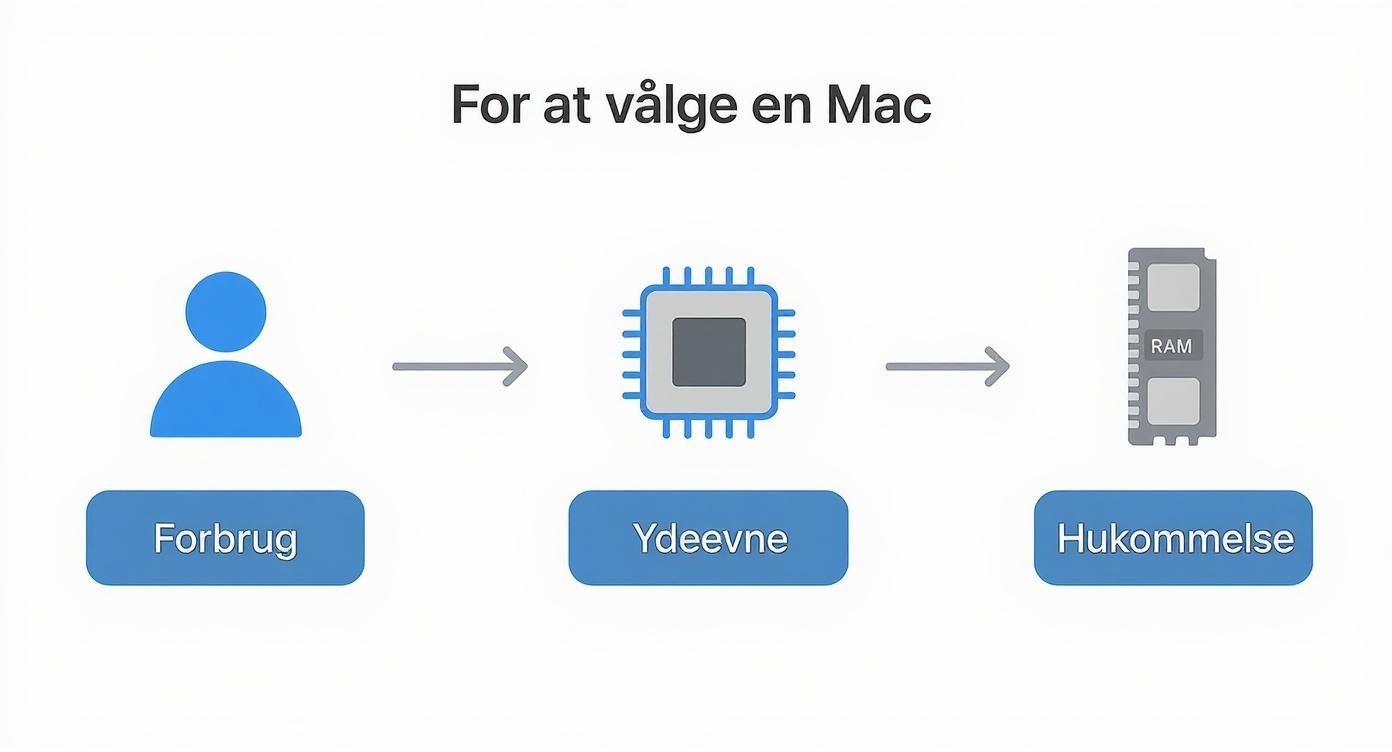 For at vålge en Mac

RAM

Forbrug

Ydeevne

Hukommelse