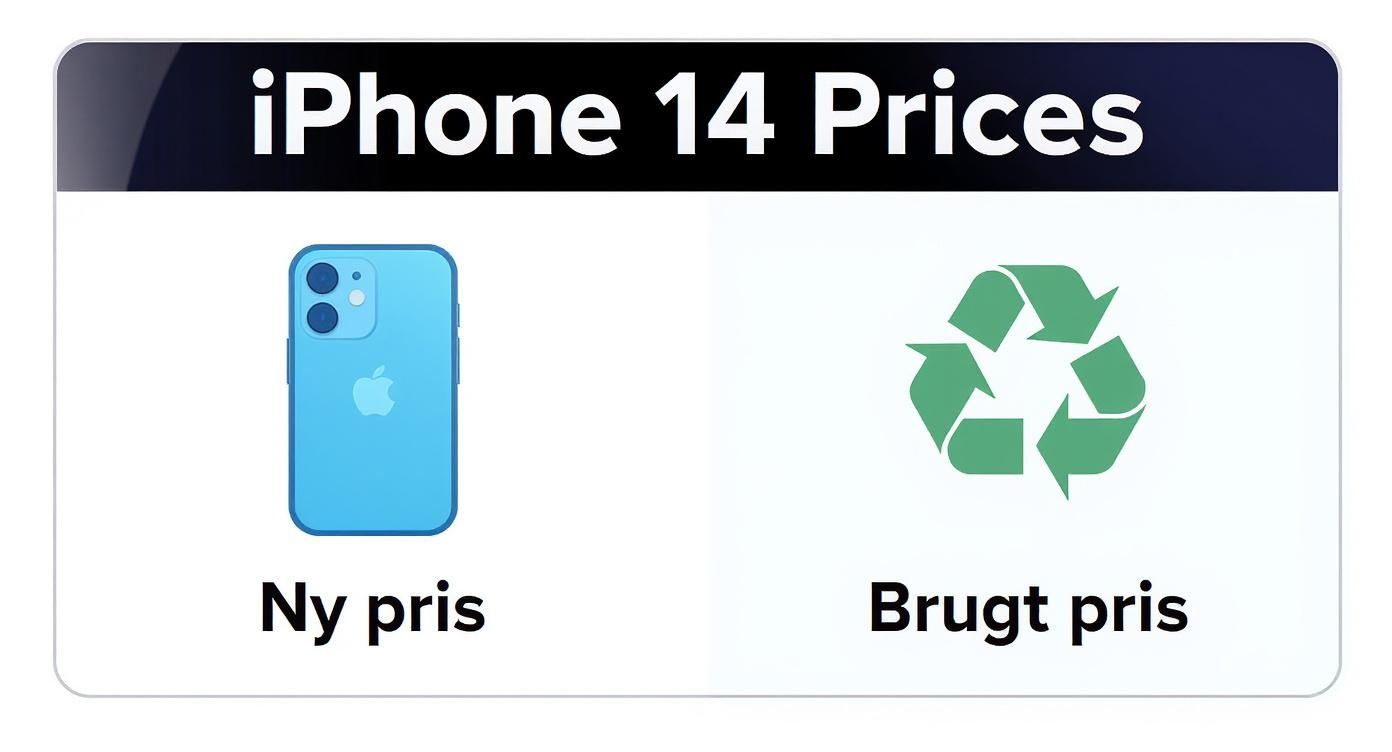 iPhone 14 Prices

Ny pris

Brugt pris