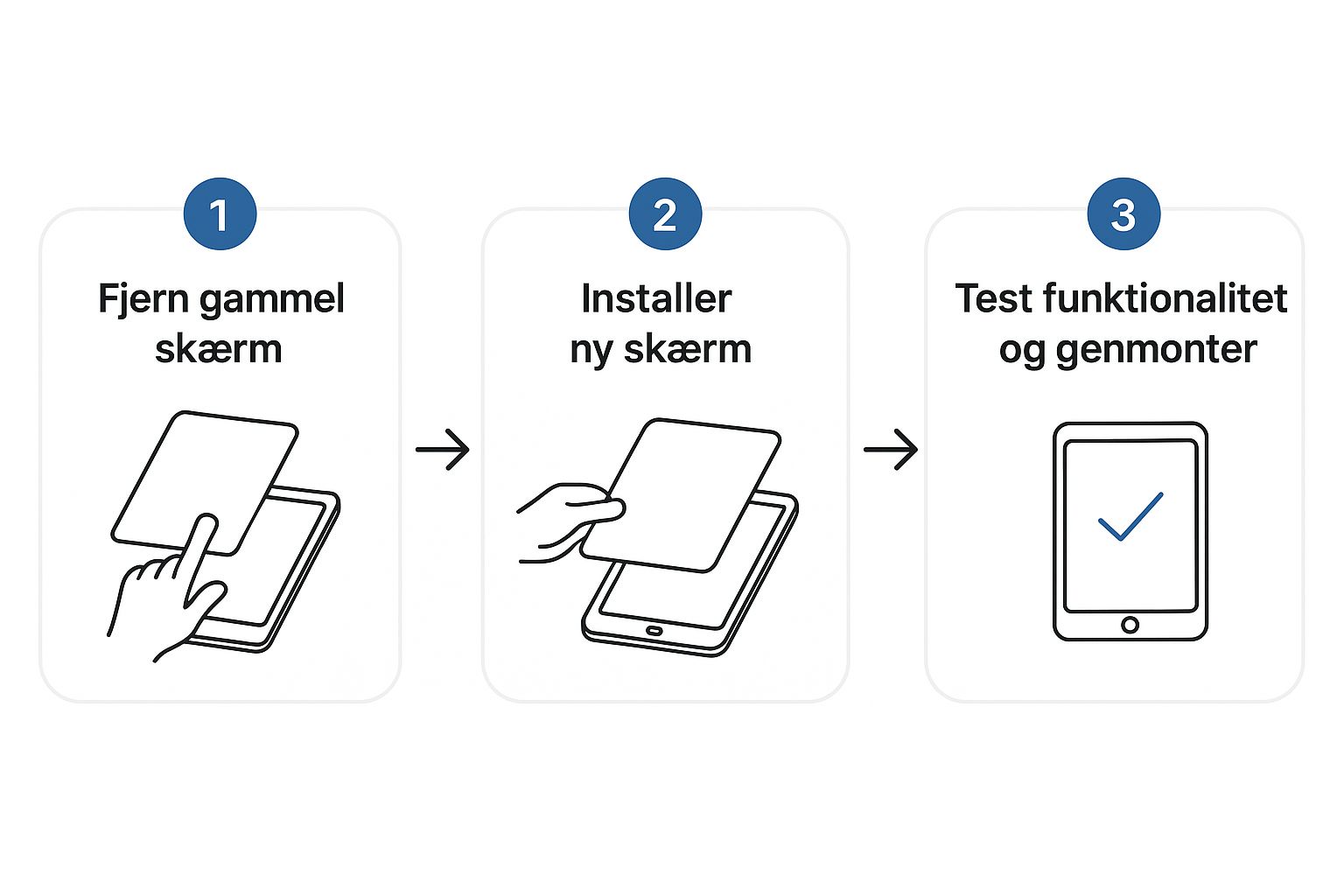 1

Fjern gammel skærm

2

Installer ny skærm

3

Test funktionalitet og genmonter