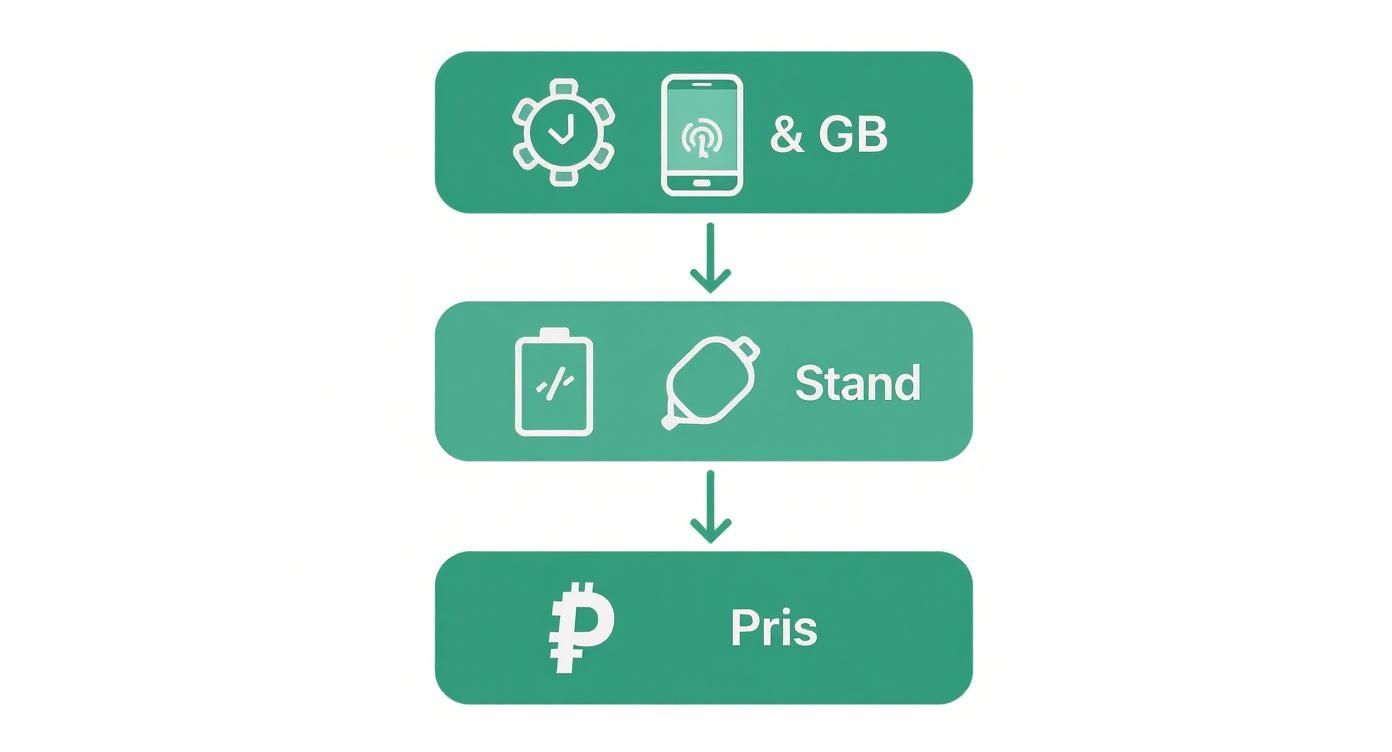 & GB

Stand

Pris