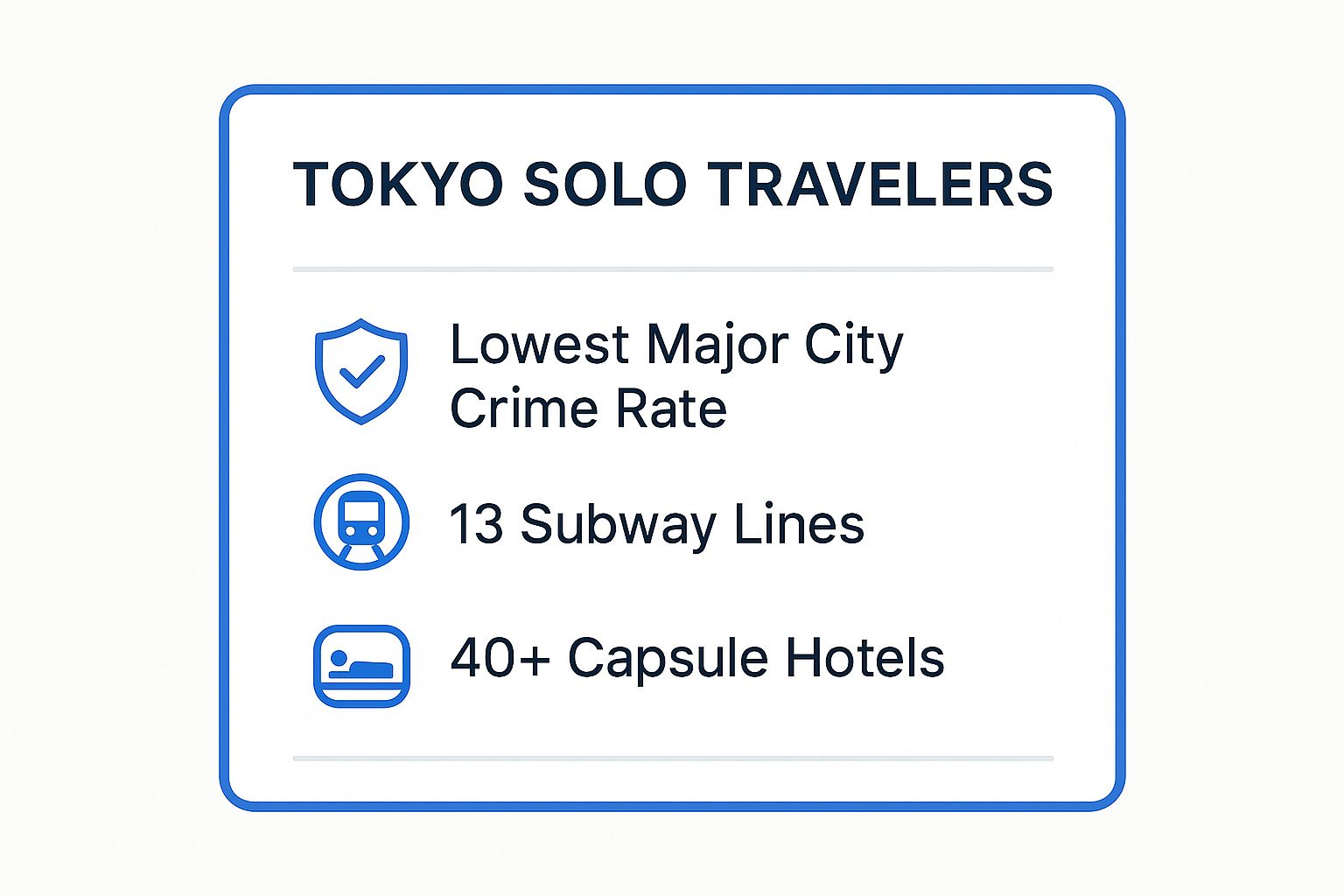 TOKYO SOLO TRAVELERS

Lowest Major City Crime Rate

13 Subway Lines

40+ Capsule Hotels