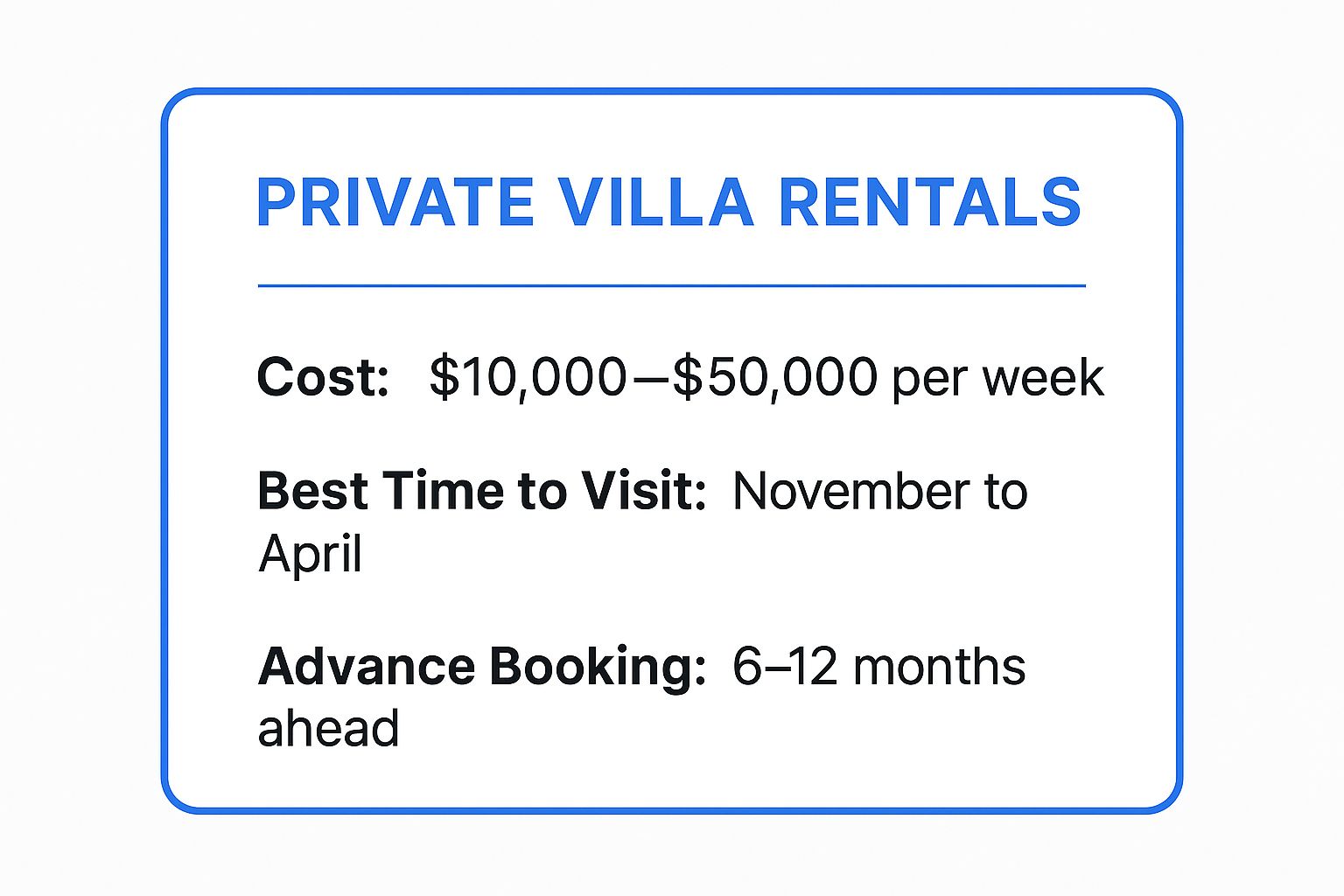 PRIVATE VILLA RENTALS

Cost: \$10,000—\$50,000 per week

Best Time to Visit: November to April

Advance Booking: 6–12 months ahead