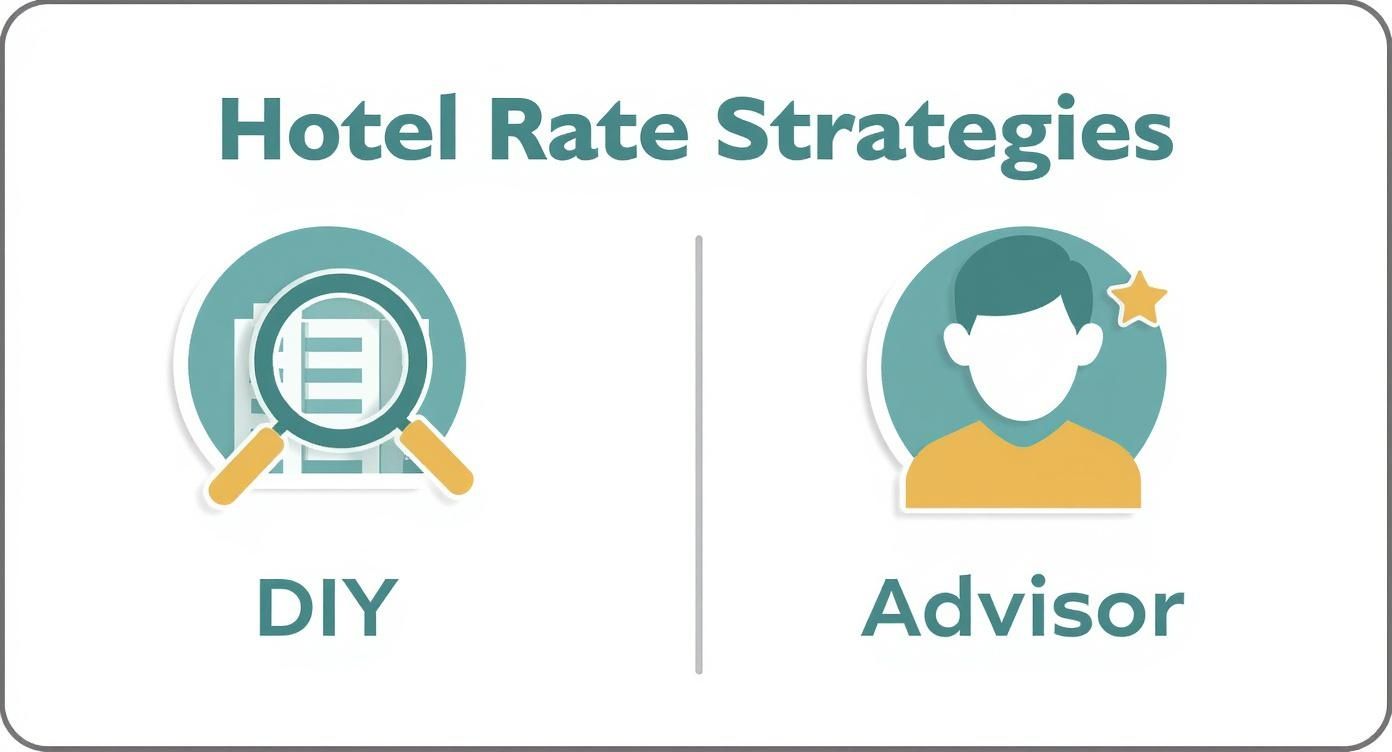 Hotel Rate Strategies

DIY

Advisor