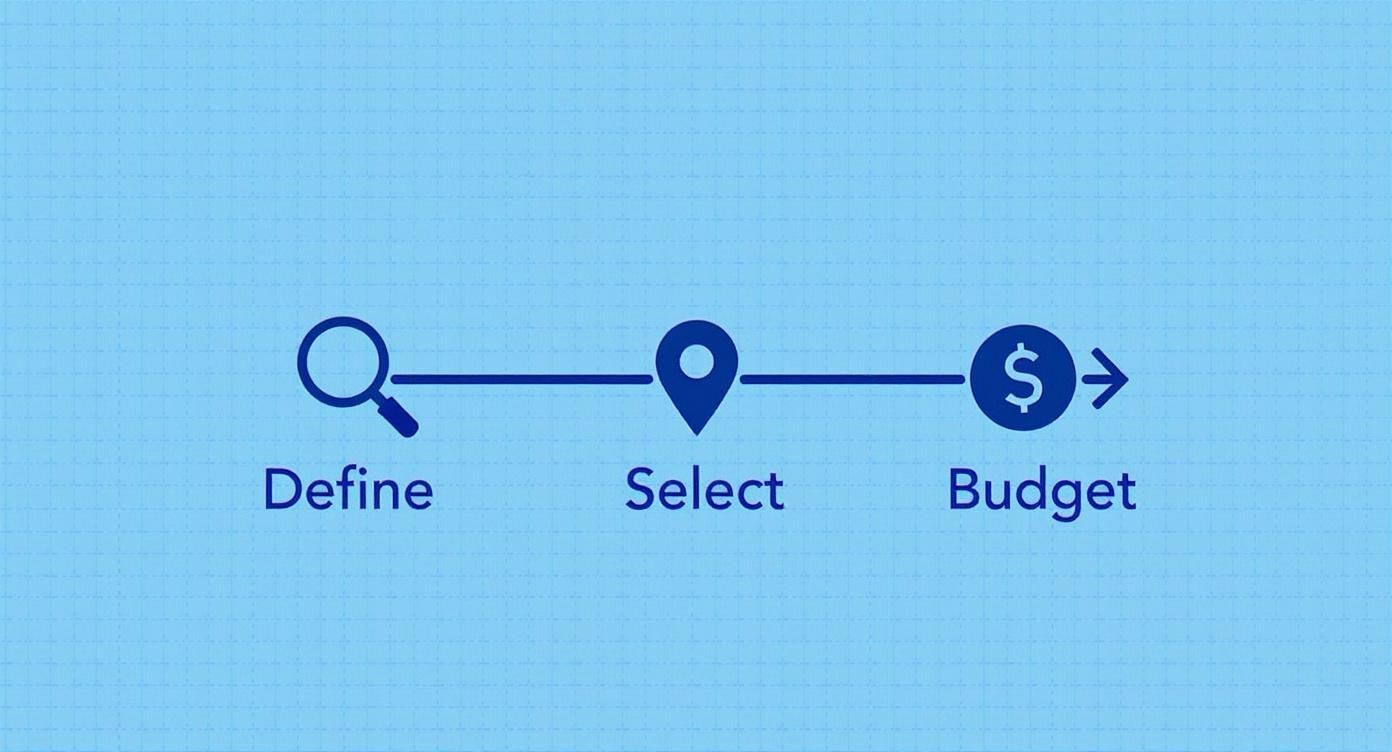 $

Define Select Budget