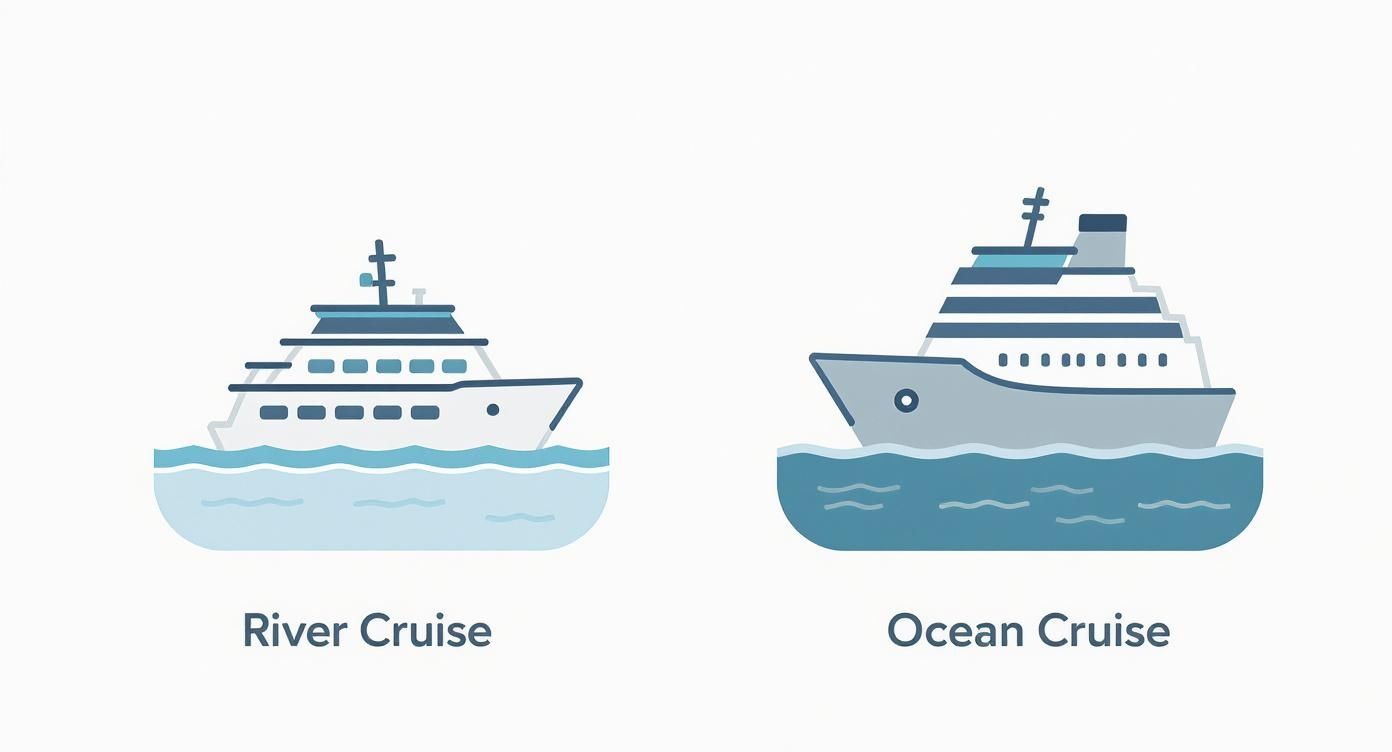 River Cruise

Ocean Cruise