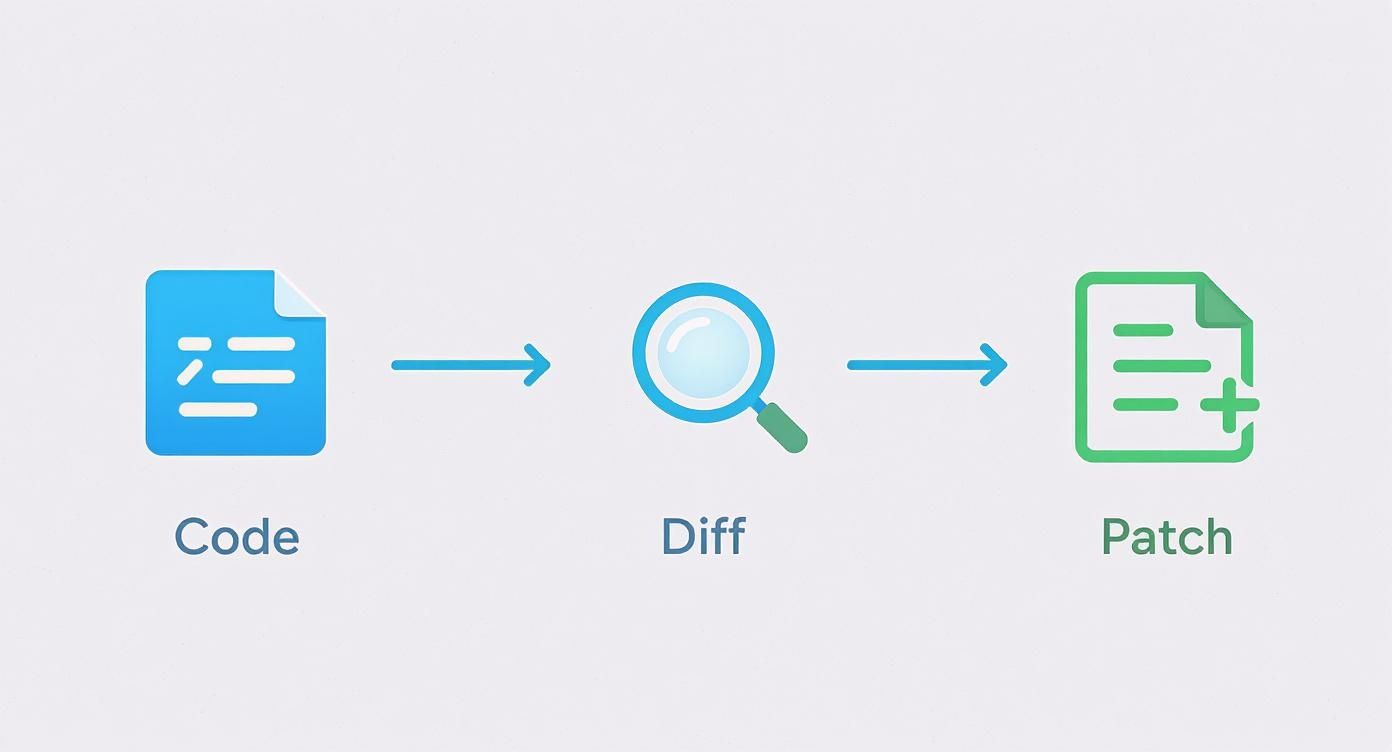 Code

Diff

Patch