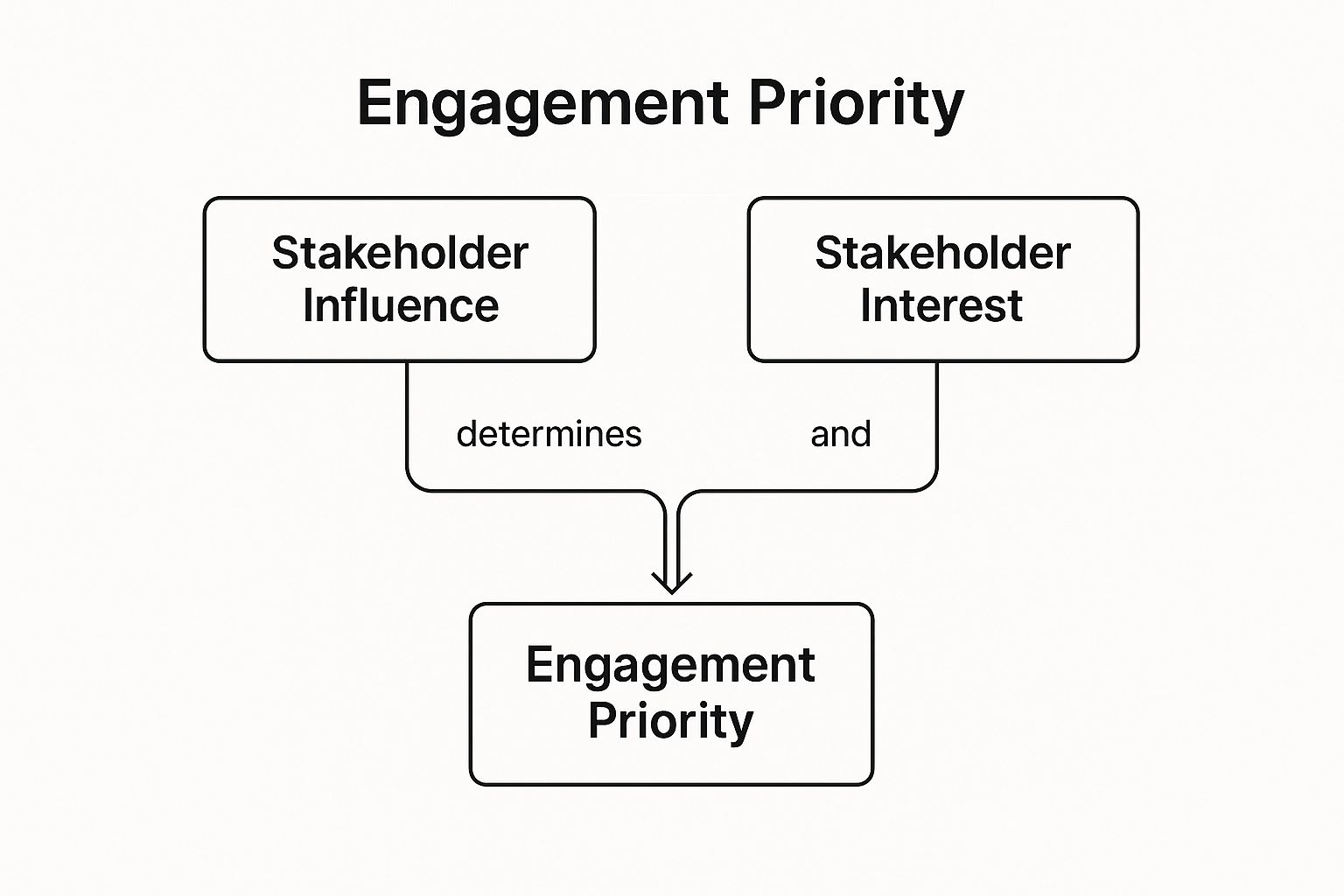 Engagement Priority

Stakeholder Influence

Stakeholder Interest

determines

and

Engagement Priority